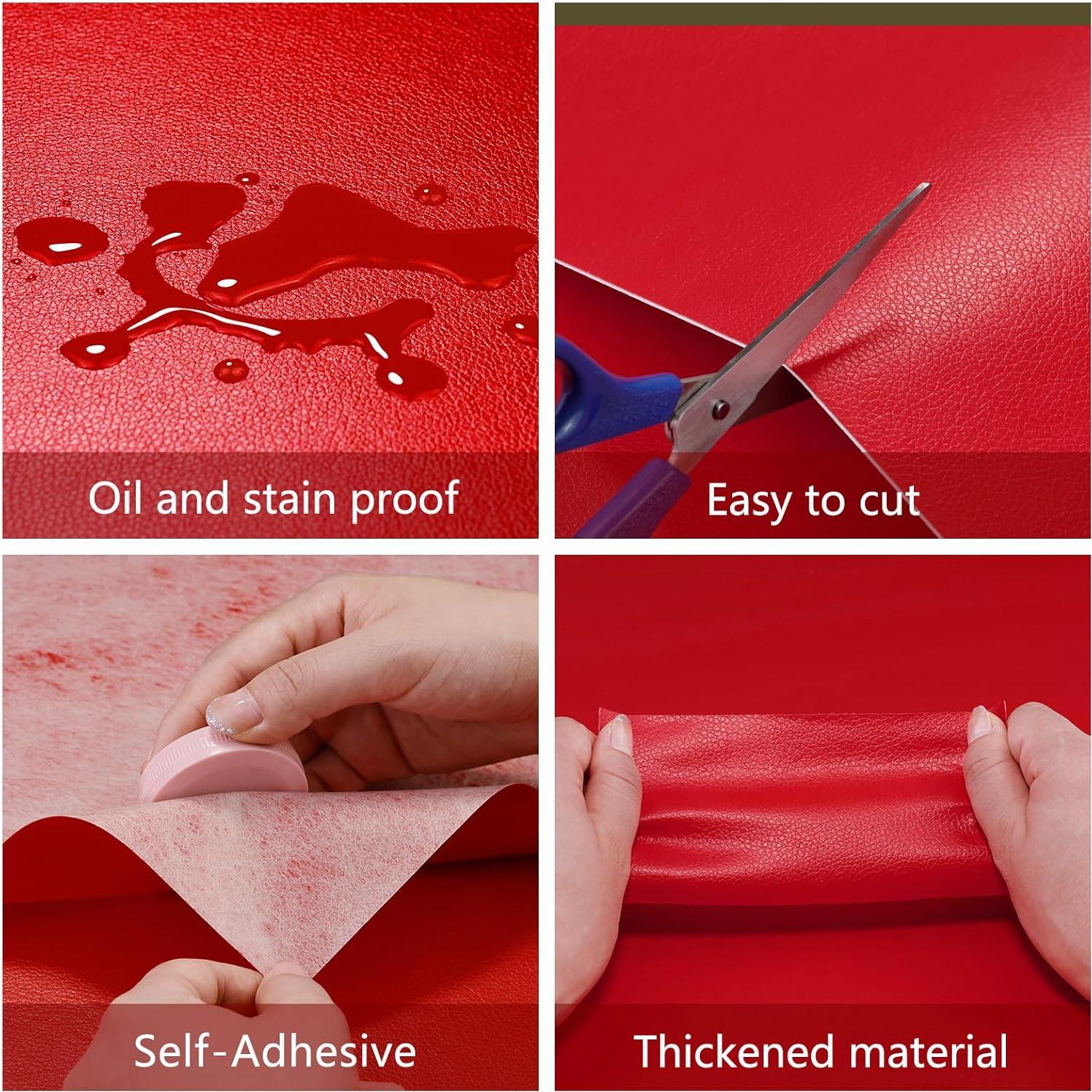 Oil and stain proof

Easy to cut

Self-Adhesive

Thickened material