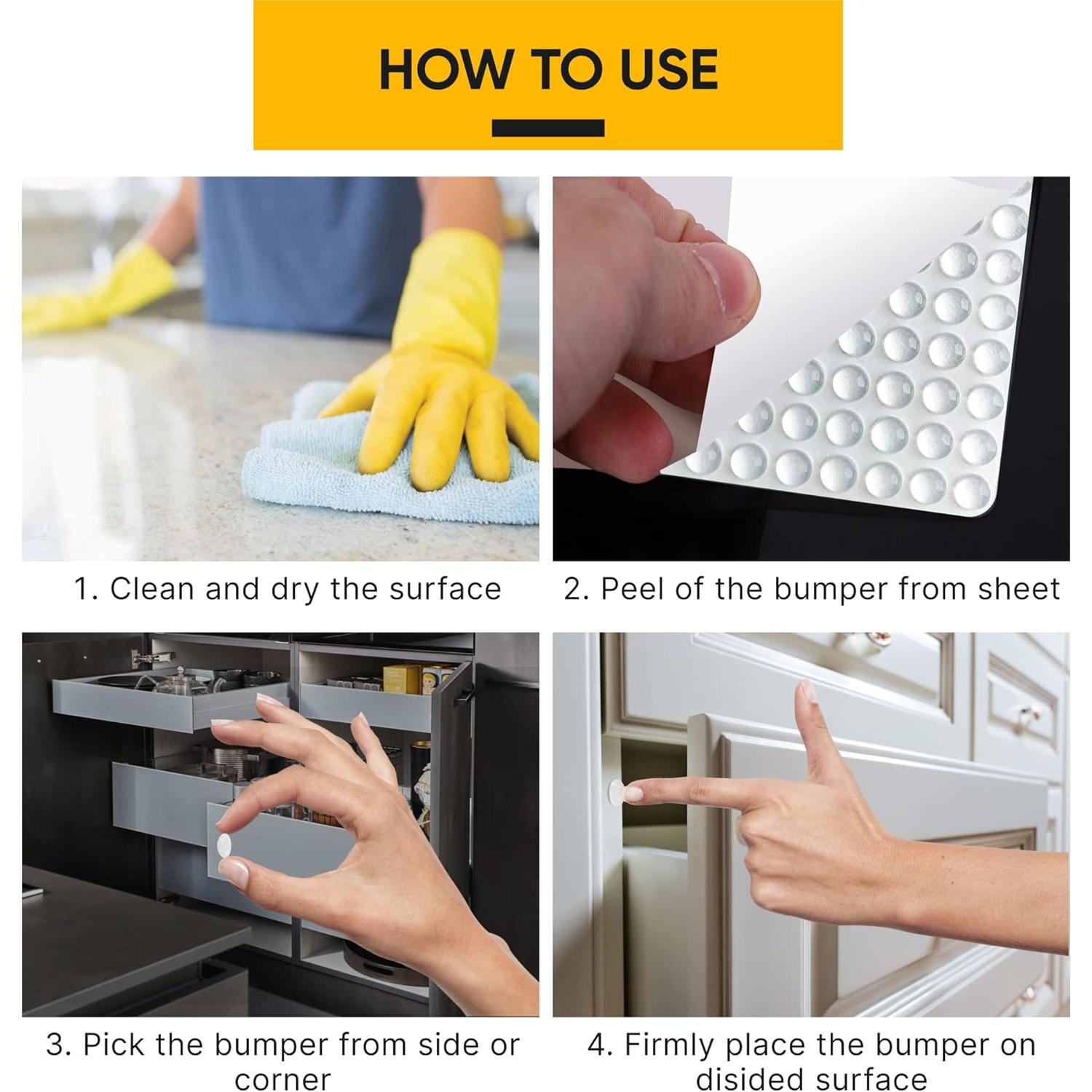 HOW TO USE

1. Clean and dry the surface

2. Peel of the bumper from sheet

3. Pick the bumper from side or corner

4. Firmly place the bumper on disided surface