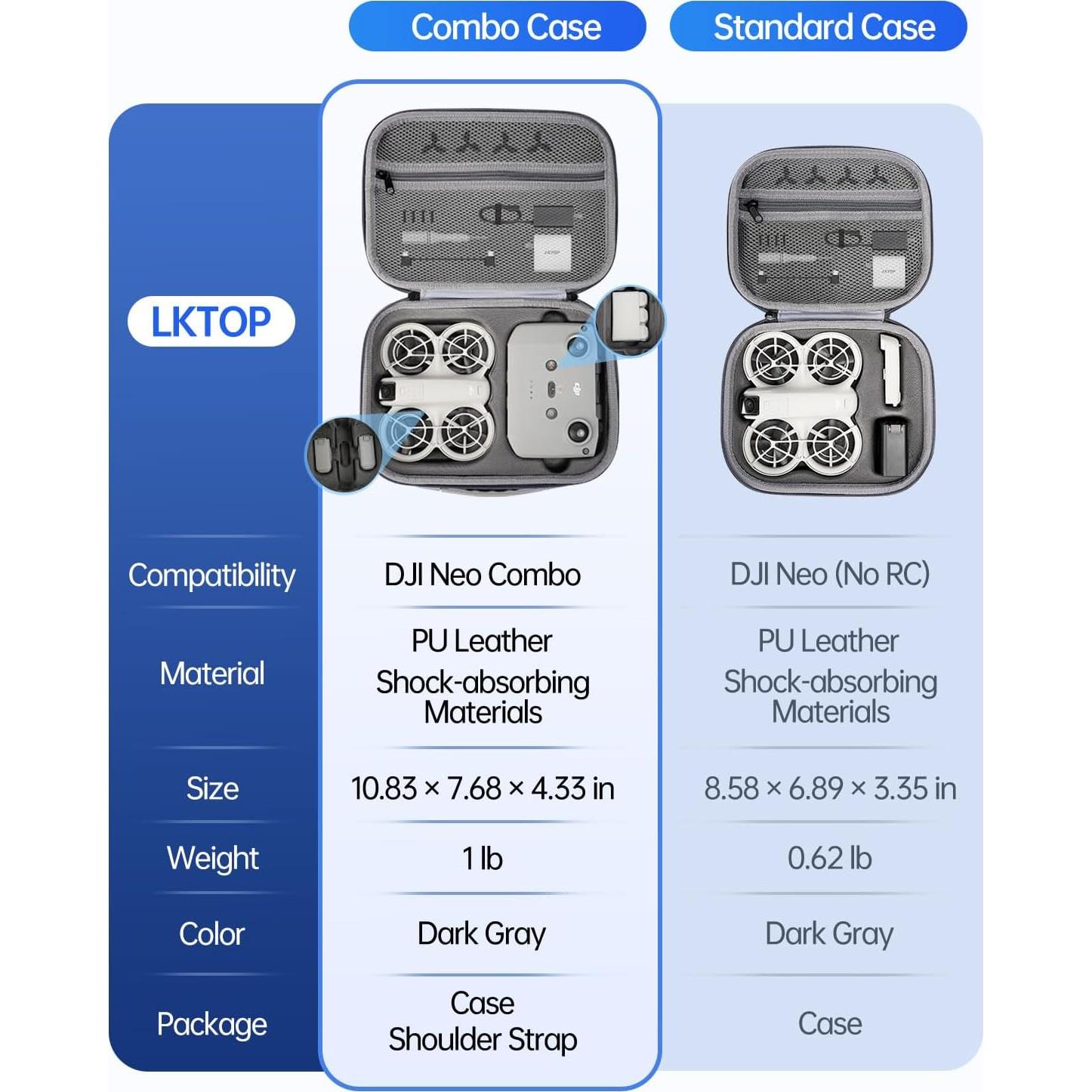 | LKTOP | Combo Case | Standard Case |
|---|---|---|
| Compatibility | DJI Neo Combo | DJI Neo (No RC) |
| Material | PU Leather Shock-absorbing Materials | PU Leather Shock-absorbing Materials |
| Size | 10.83 × 7.68 × 4.33 in | 8.58 × 6.89 × 3.35 in |
| Weight | 1 lb | 0.62 lb |
| Color | Dark Gray | Dark Gray |
| Package | Case Shoulder Strap | Case |