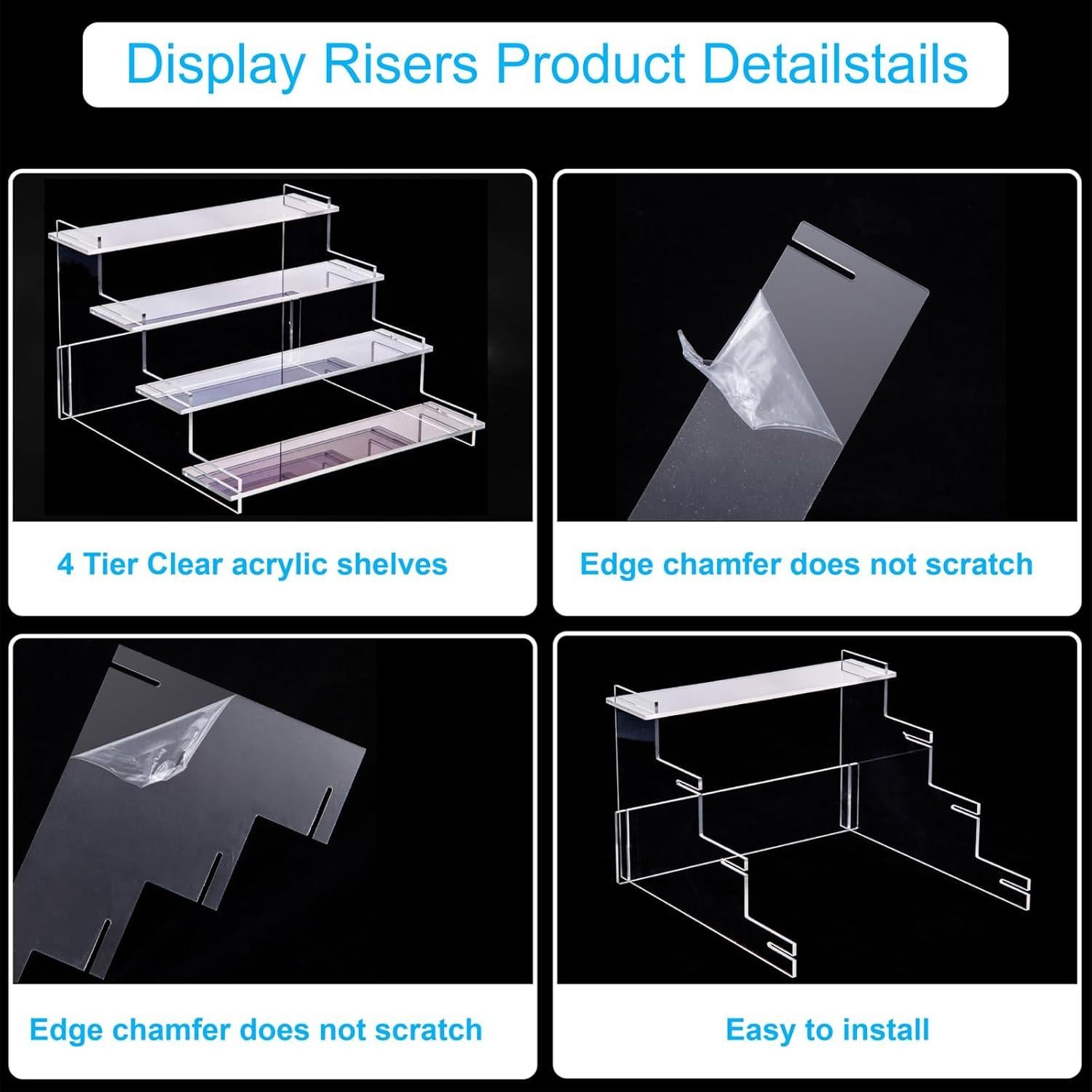 Display Risers Product Detailstails

4 Tier Clear acrylic shelves

Edge chamfer does not scratch

Edge chamfer does not scratch

Easy to install