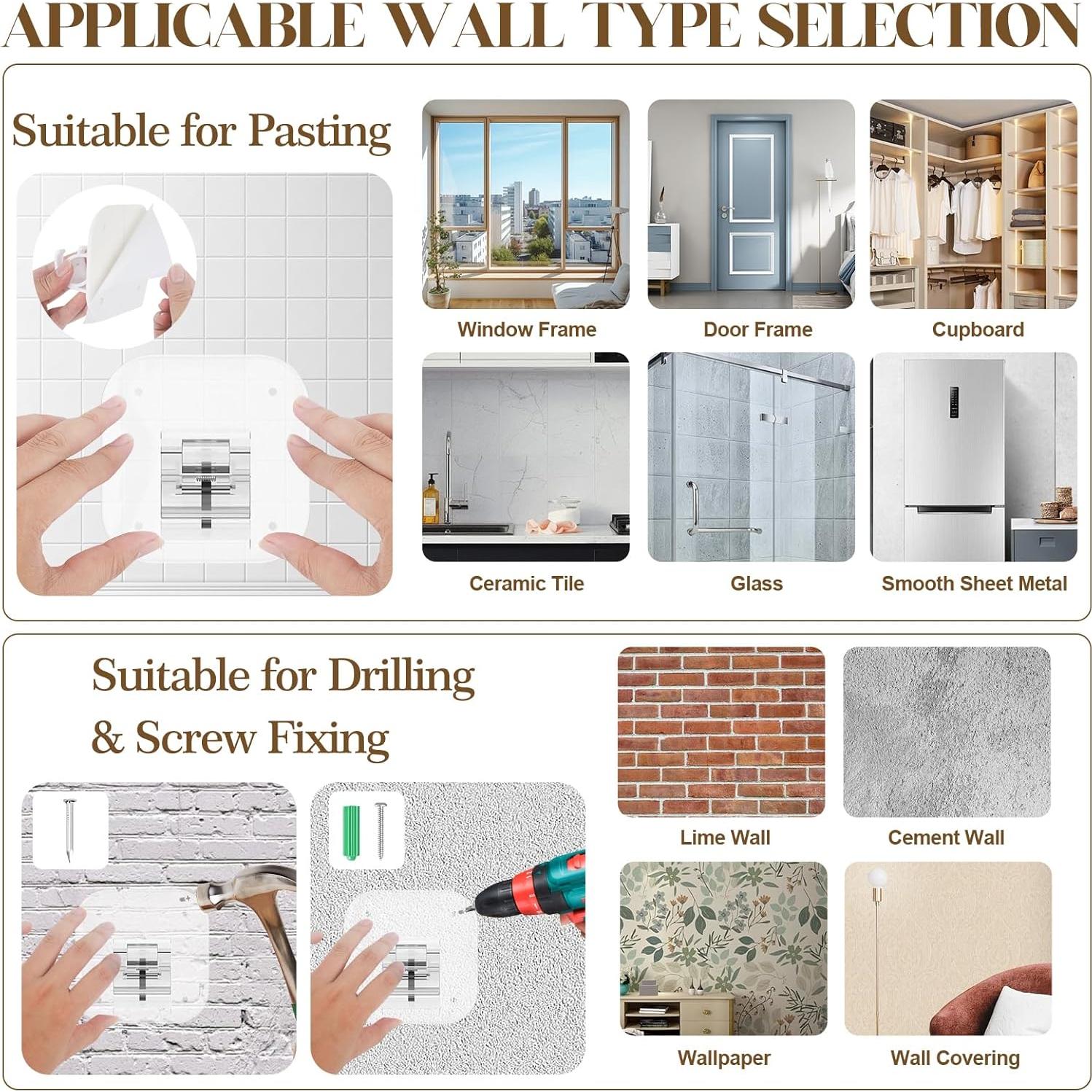 APPLICABLE WALL TYPE SELECTION

Suitable for Pasting

Window Frame

Door Frame

Cupboard

Ceramic Tile

Glass

Smooth Sheet Metal

Suitable for Drilling & Screw Fixing

Lime Wall

Cement Wall

Wallpaper

Wall Covering