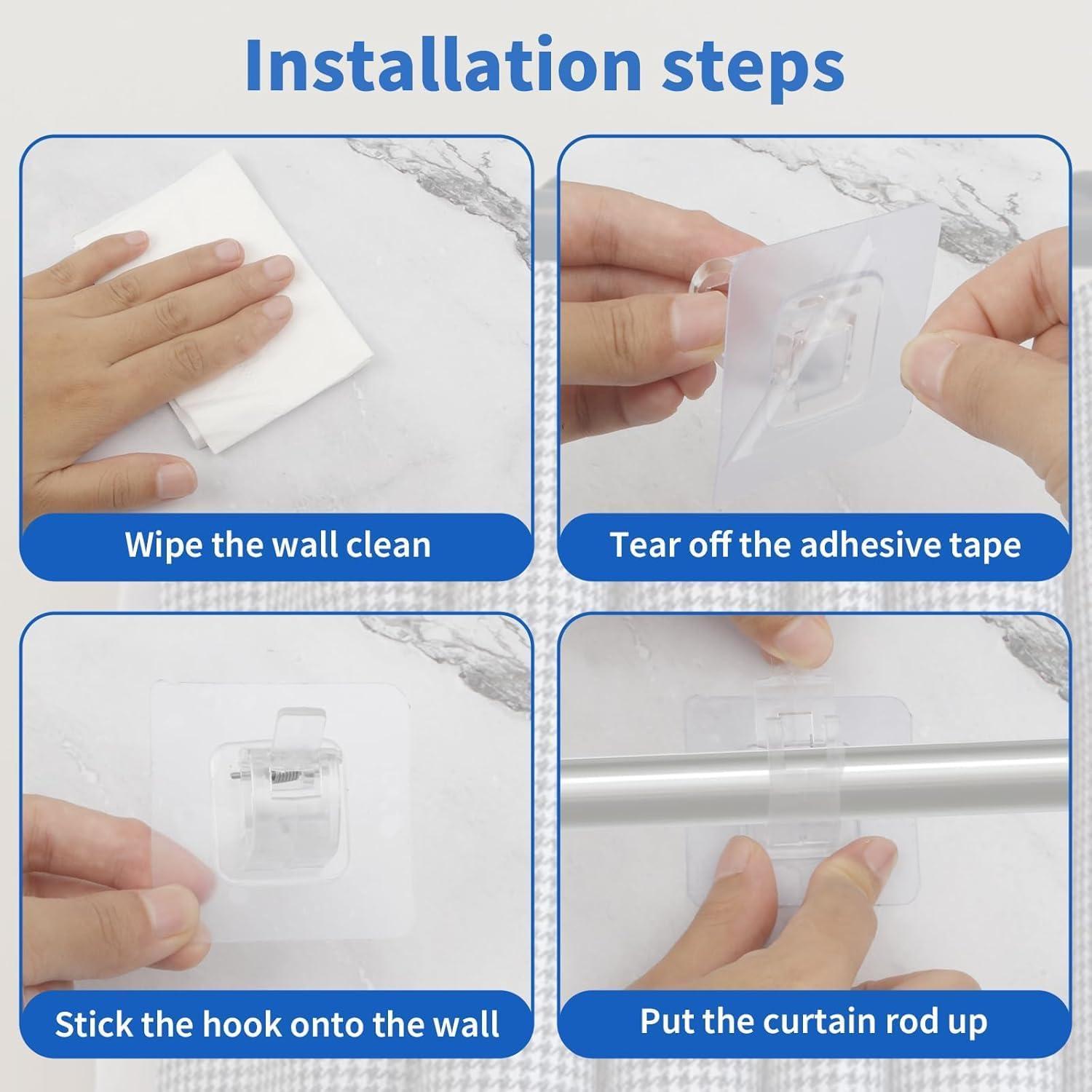 Installation steps

Wipe the wall clean

Tear off the adhesive tape

Stick the hook onto the wall

Put the curtain rod up