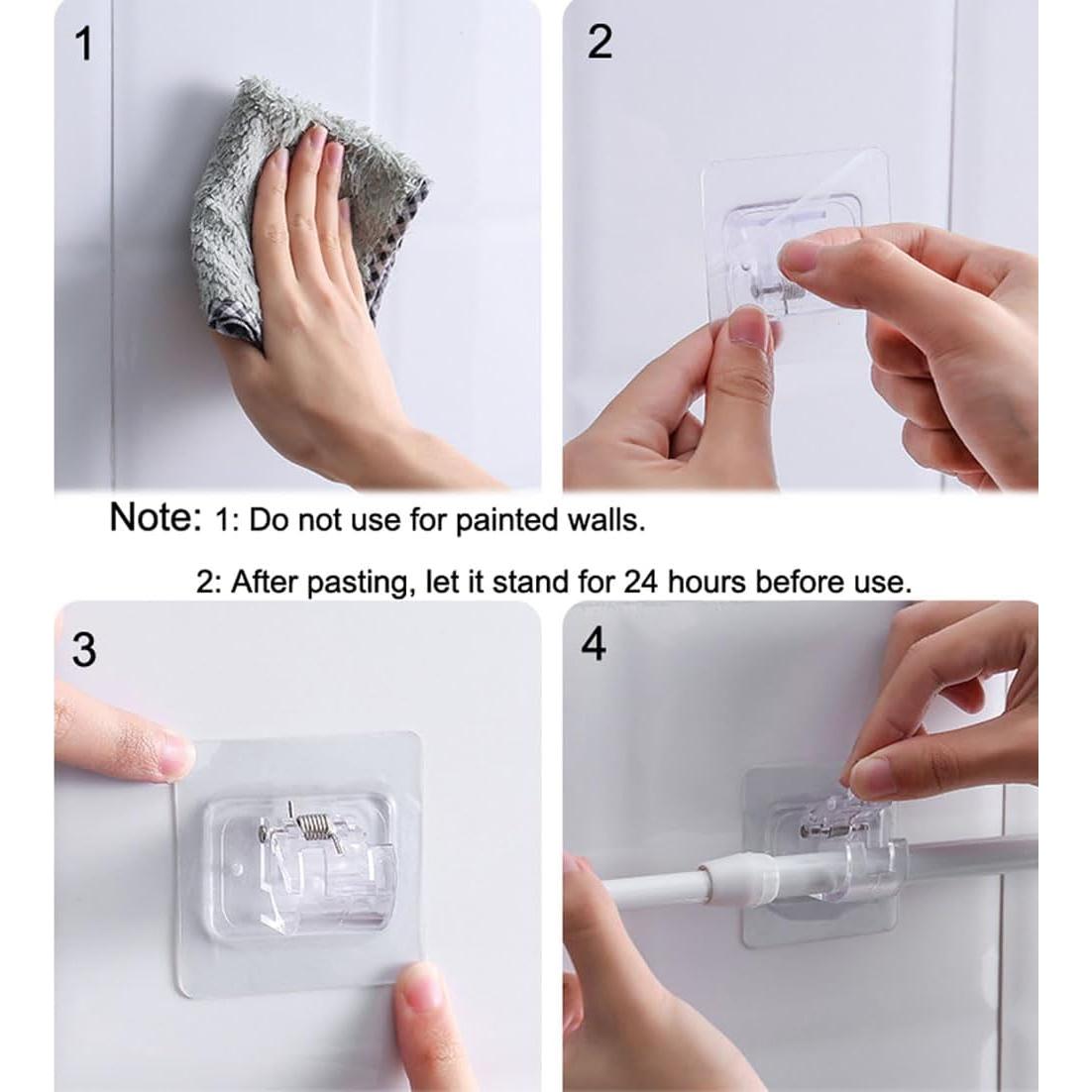 1

2

Note: 1: Do not use for painted walls.

2: After pasting, let it stand for 24 hours before use.

3

4