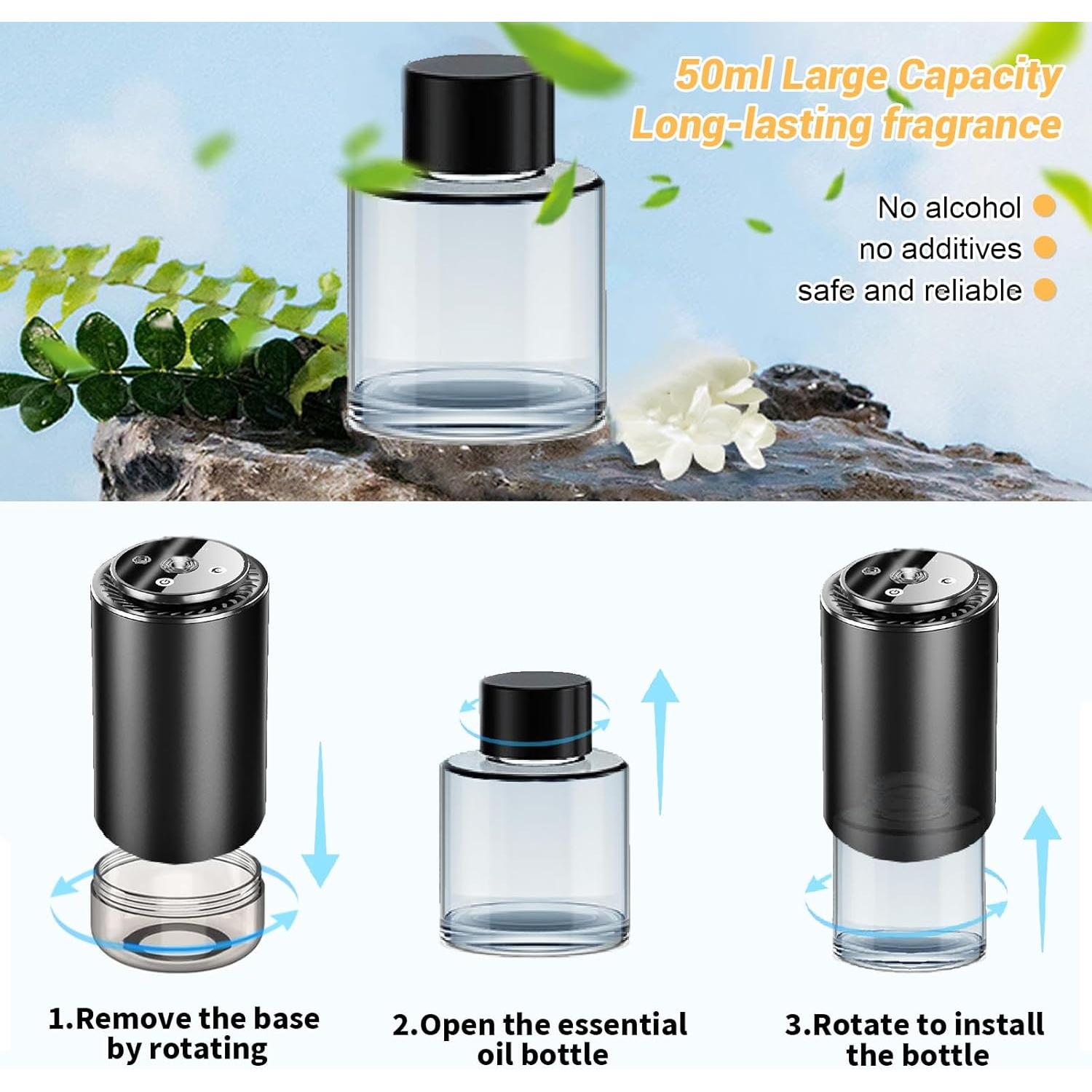 50ml Large Capacity
Long-lasting fragrance

No alcohol
no additives
safe and reliable

1.Remove the base by rotating

2.Open the essential oil bottle

3.Rotate to install the bottle