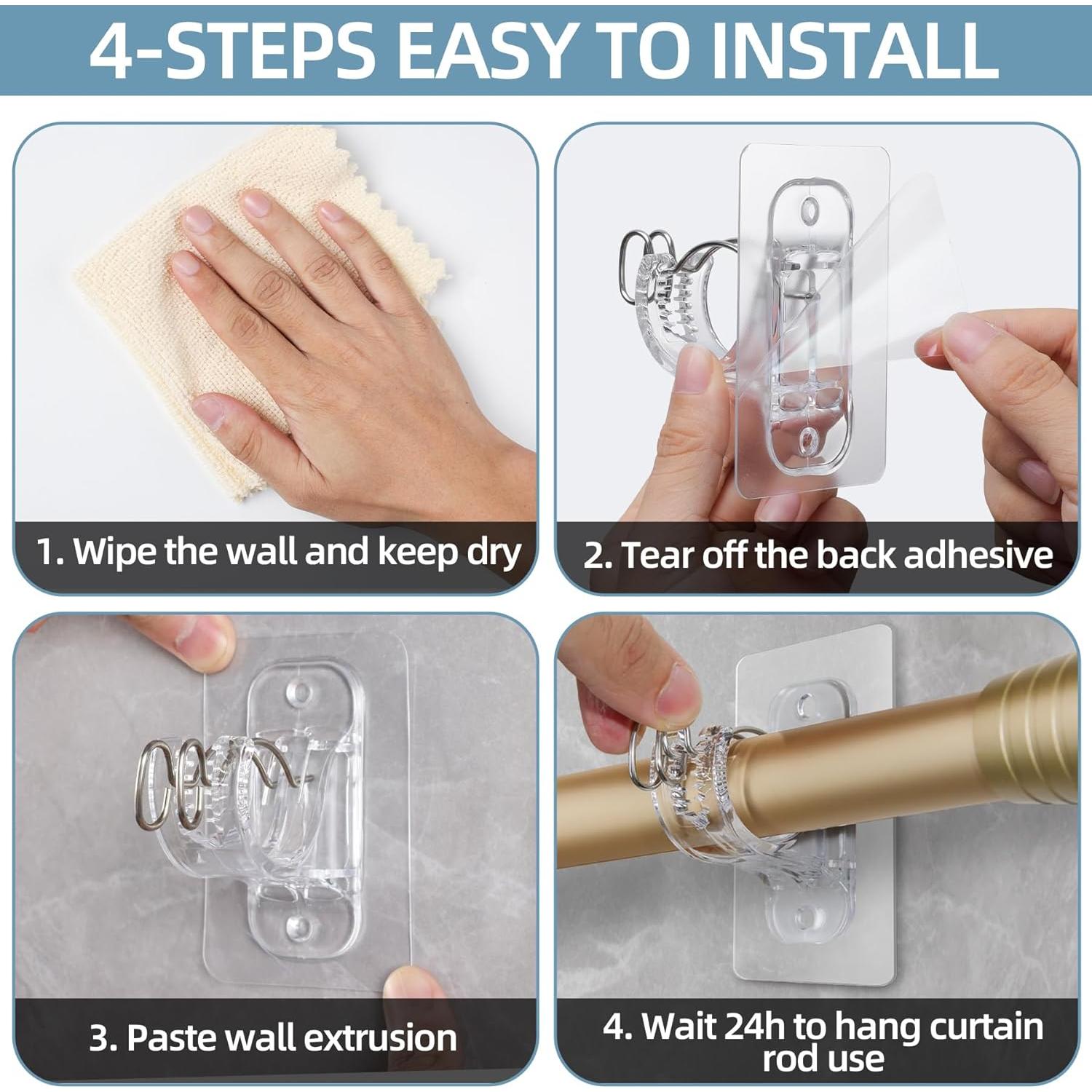 4-STEPS EASY TO INSTALL

1. Wipe the wall and keep dry

2. Tear off the back adhesive

3. Paste wall extrusion

4. Wait 24h to hang curtain rod use