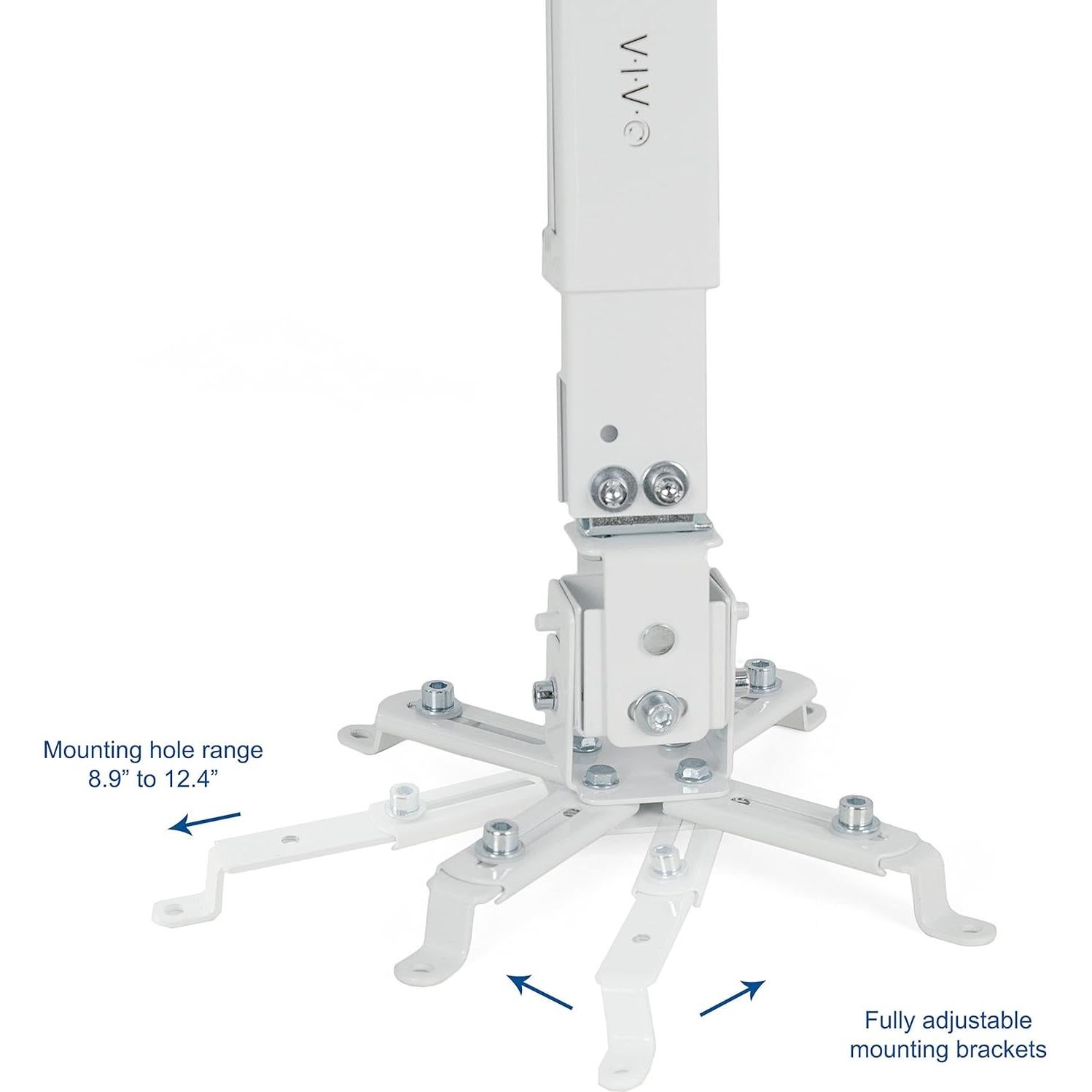 V·I·V·O

Mounting hole range
8.9” to 12.4”

Fully adjustable
mounting brackets