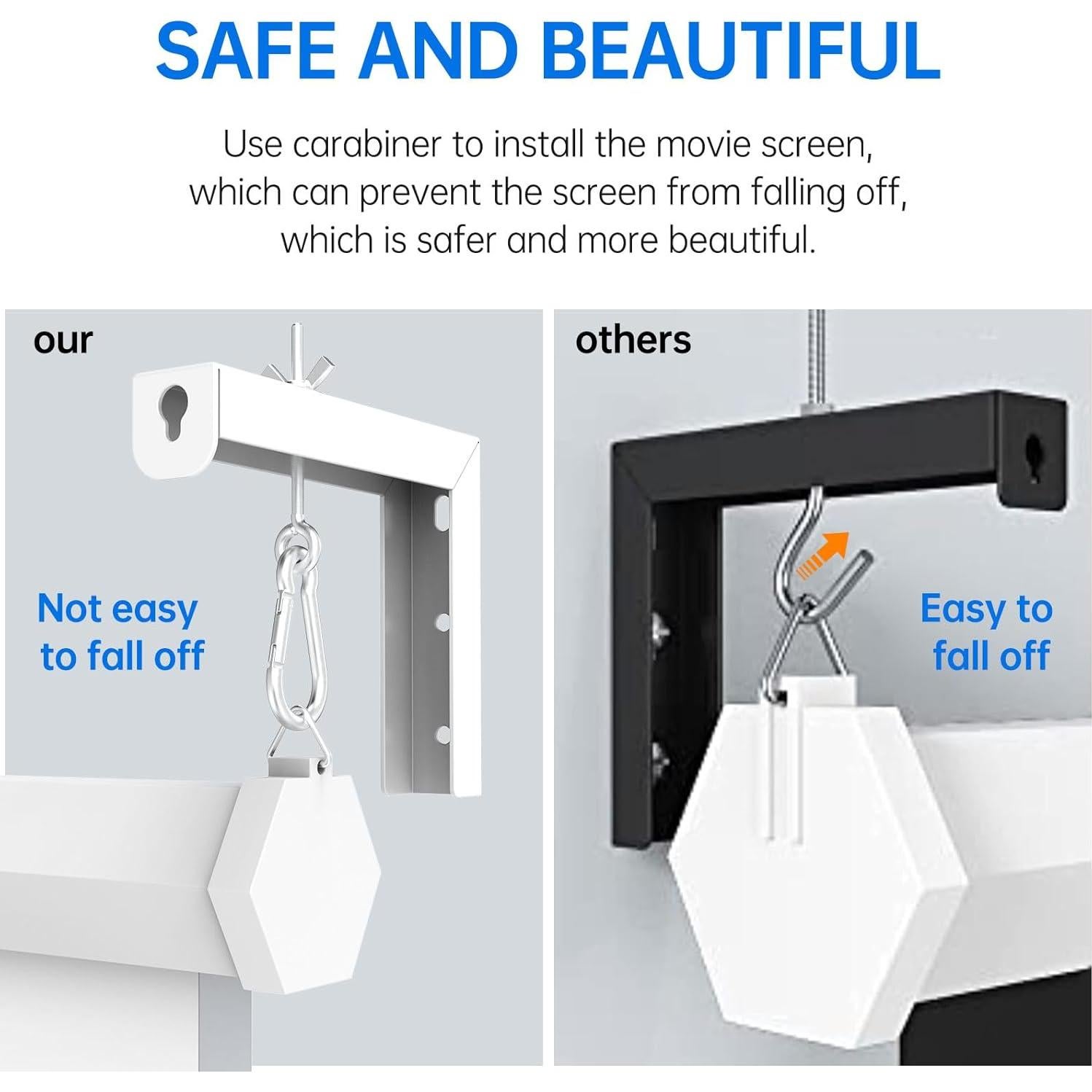 SAFE AND BEAUTIFUL

Use carabiner to install the movie screen, which can prevent the screen from falling off, which is safer and more beautiful.

our

Not easy to fall off

others

Easy to fall off