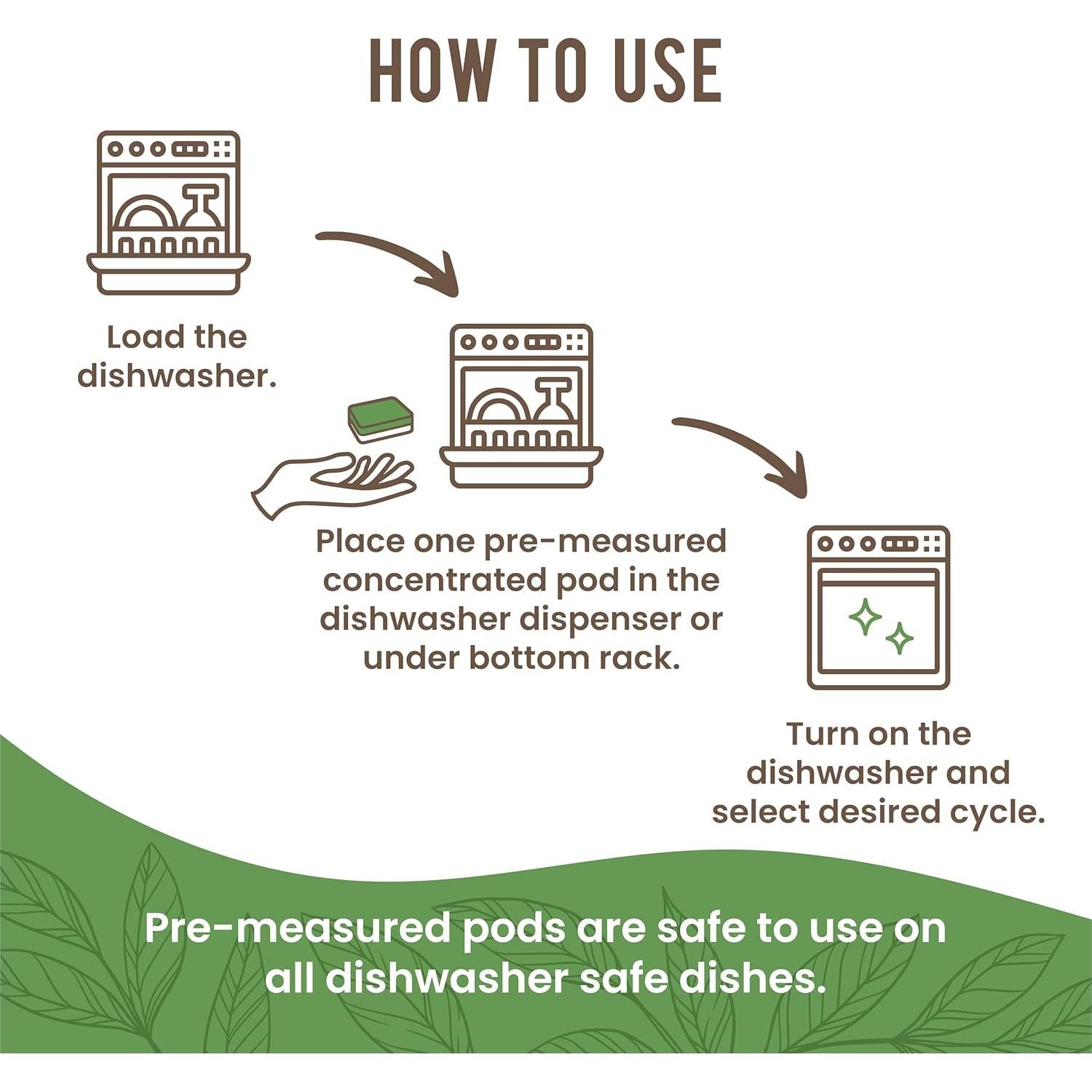 HOW TO USE

Load the dishwasher.

Place one pre-measured concentrated pod in the dishwasher dispenser or under bottom rack.

Turn on the dishwasher and select desired cycle.

Pre-measured pods are safe to use on all dishwasher safe dishes.