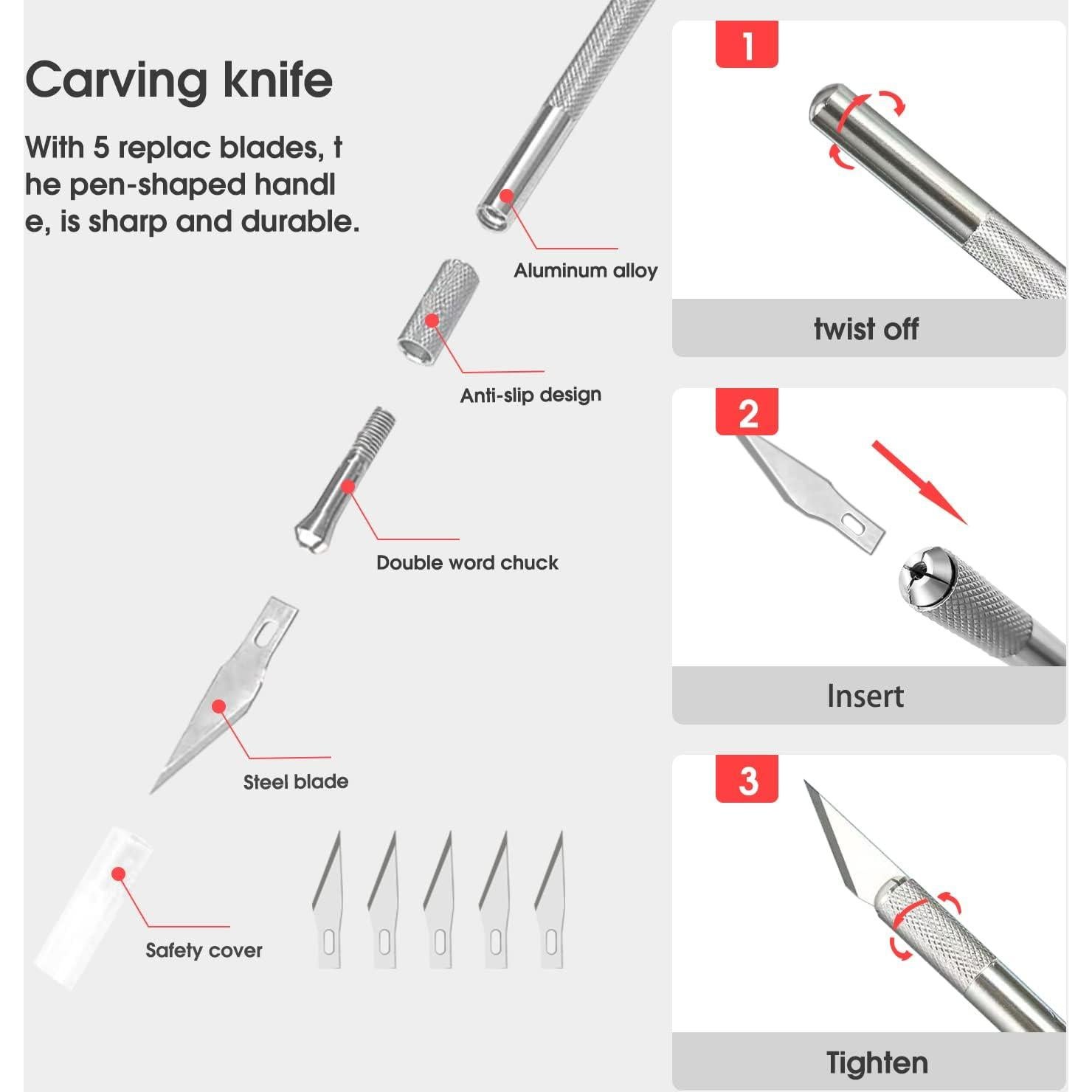 Carving knife

With 5 replac blades, t he pen-shaped handl e, is sharp and durable.

Aluminum alloy

Anti-slip design

Double word chuck

Steel blade

Safety cover

1

twist off

2

Insert

3

Tighten