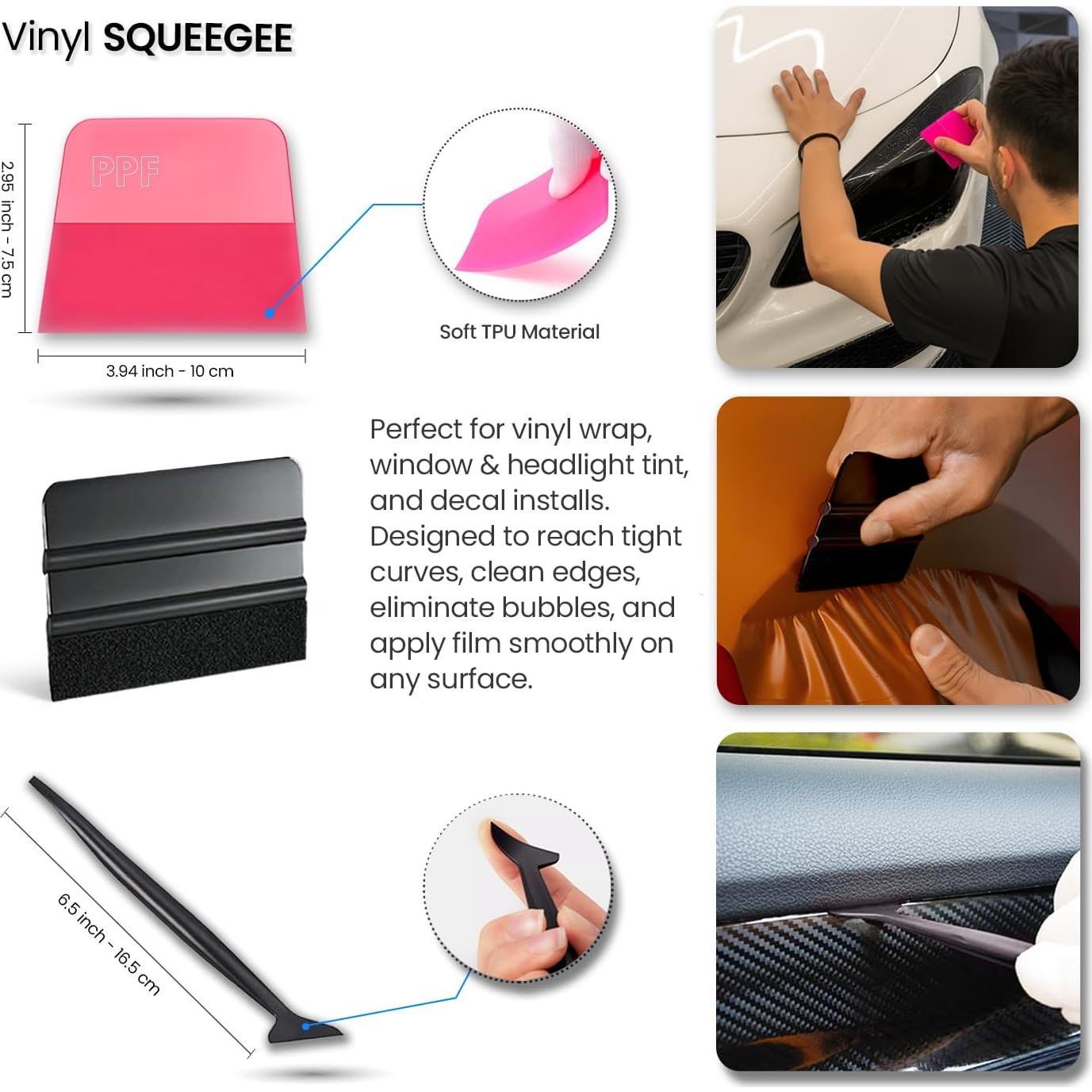 Vinyl SQUEEGEE

2.95 inch - 7.5 cm

PPF

3.94 inch - 10 cm

Soft TPU Material

Perfect for vinyl wrap, window & headlight tint, and decal installs. Designed to reach tight curves, clean edges, eliminate bubbles, and apply film smoothly on any surface.

6.5 inch - 16.5 cm