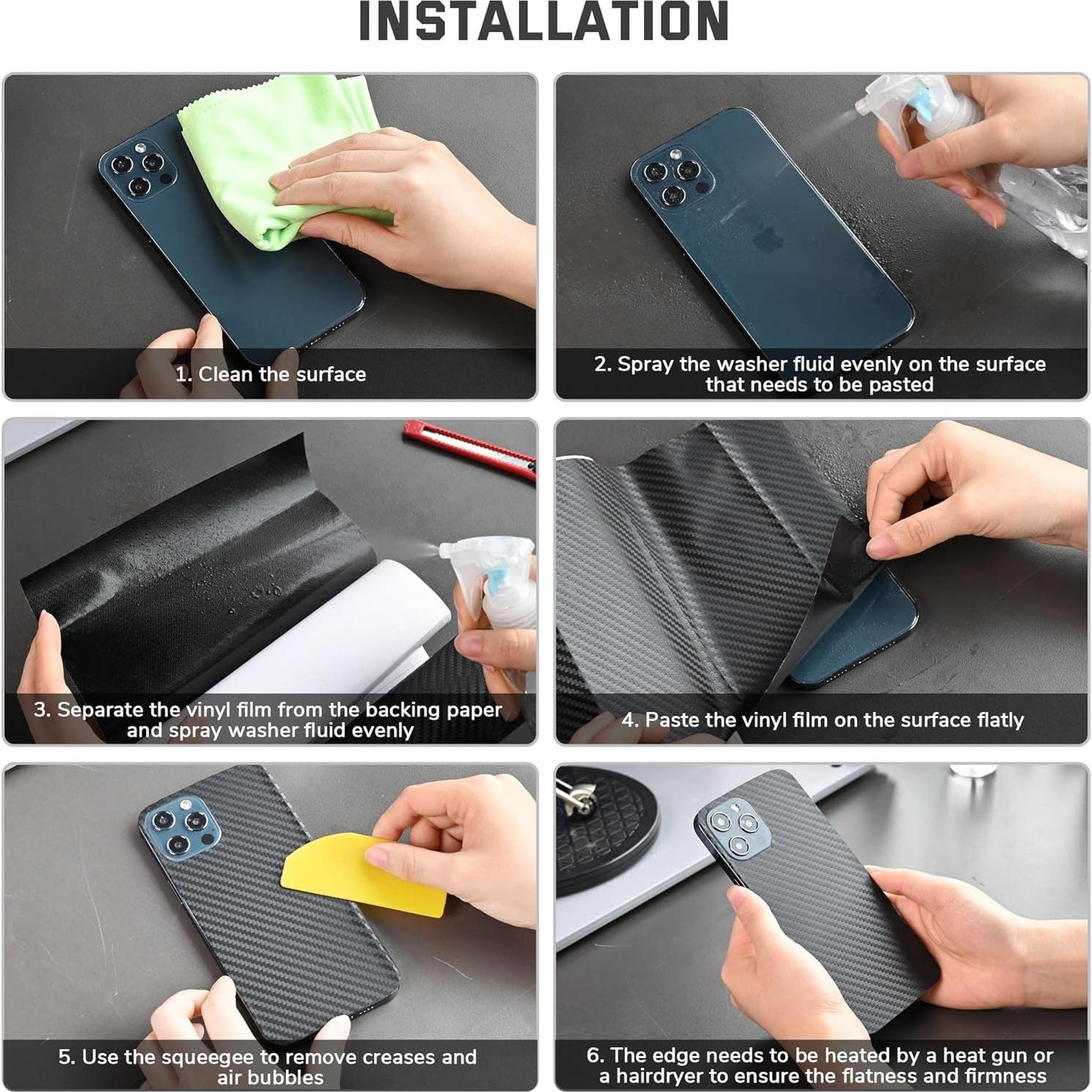 INSTALLATION

1. Clean the surface

2. Spray the washer fluid evenly on the surface that needs to be pasted

3. Separate the vinyl film from the backing paper and spray washer fluid evenly

4. Paste the vinyl film on the surface flatly

5. Use the squeegee to remove creases and air bubbles

6. The edge needs to be heated by a heat gun or a hairdryer to ensure the flatness and firmness