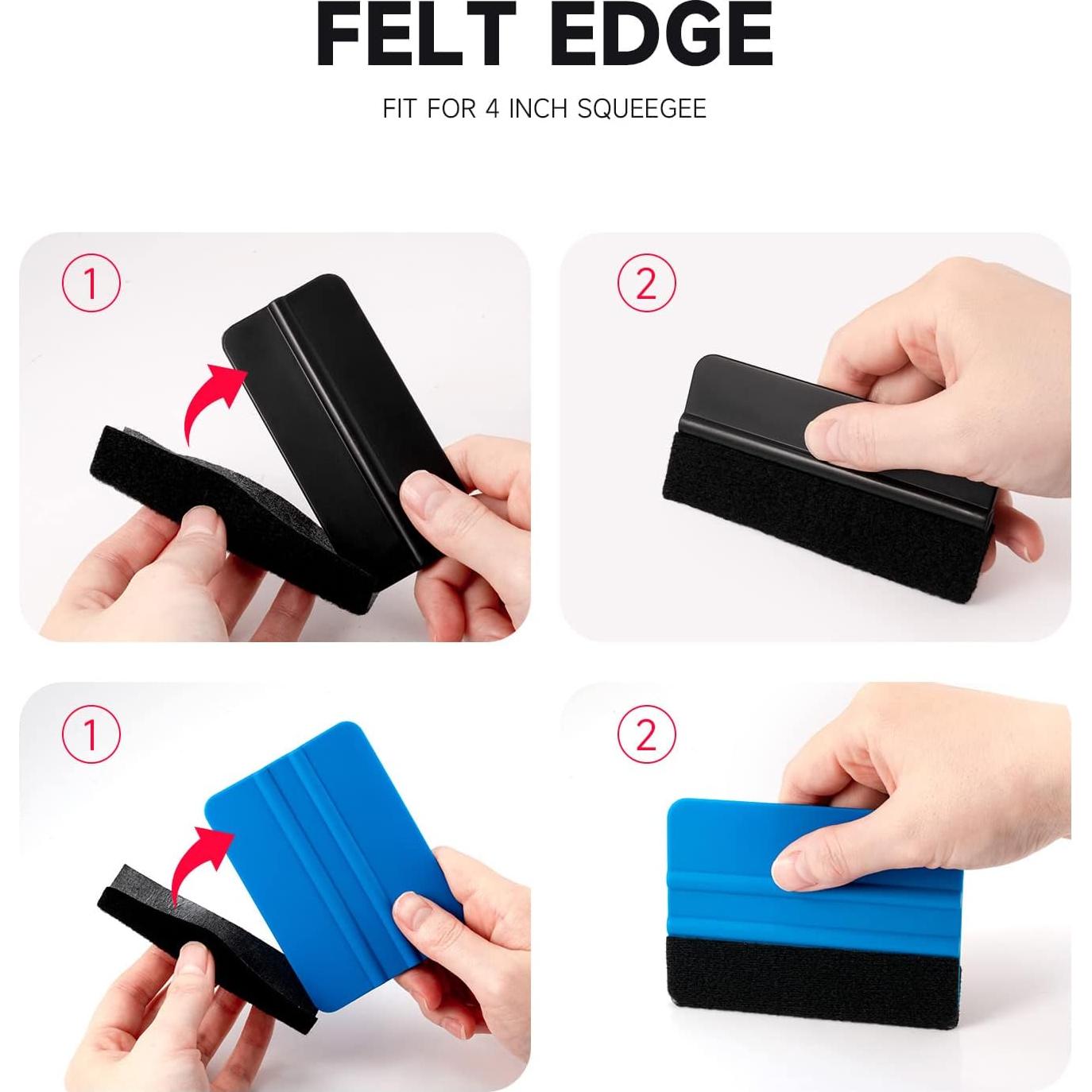 FELT EDGE

FIT FOR 4 INCH SQUEEGEE

1

2

1

2