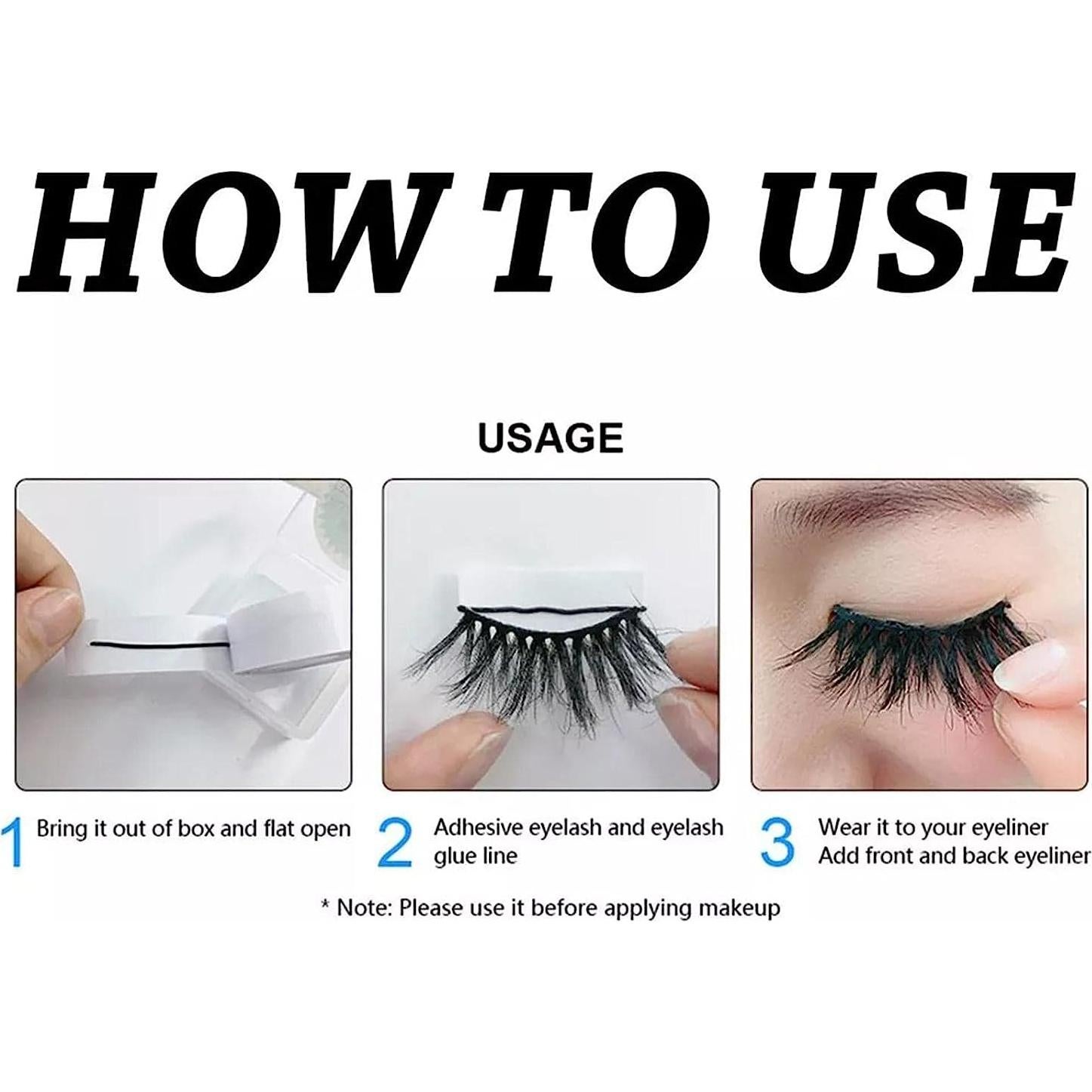 HOW TO USE

USAGE

1 Bring it out of box and flat open

2 Adhesive eyelash and eyelash glue line

3 Wear it to your eyeliner Add front and back eyeliner

* Note: Please use it before applying makeup