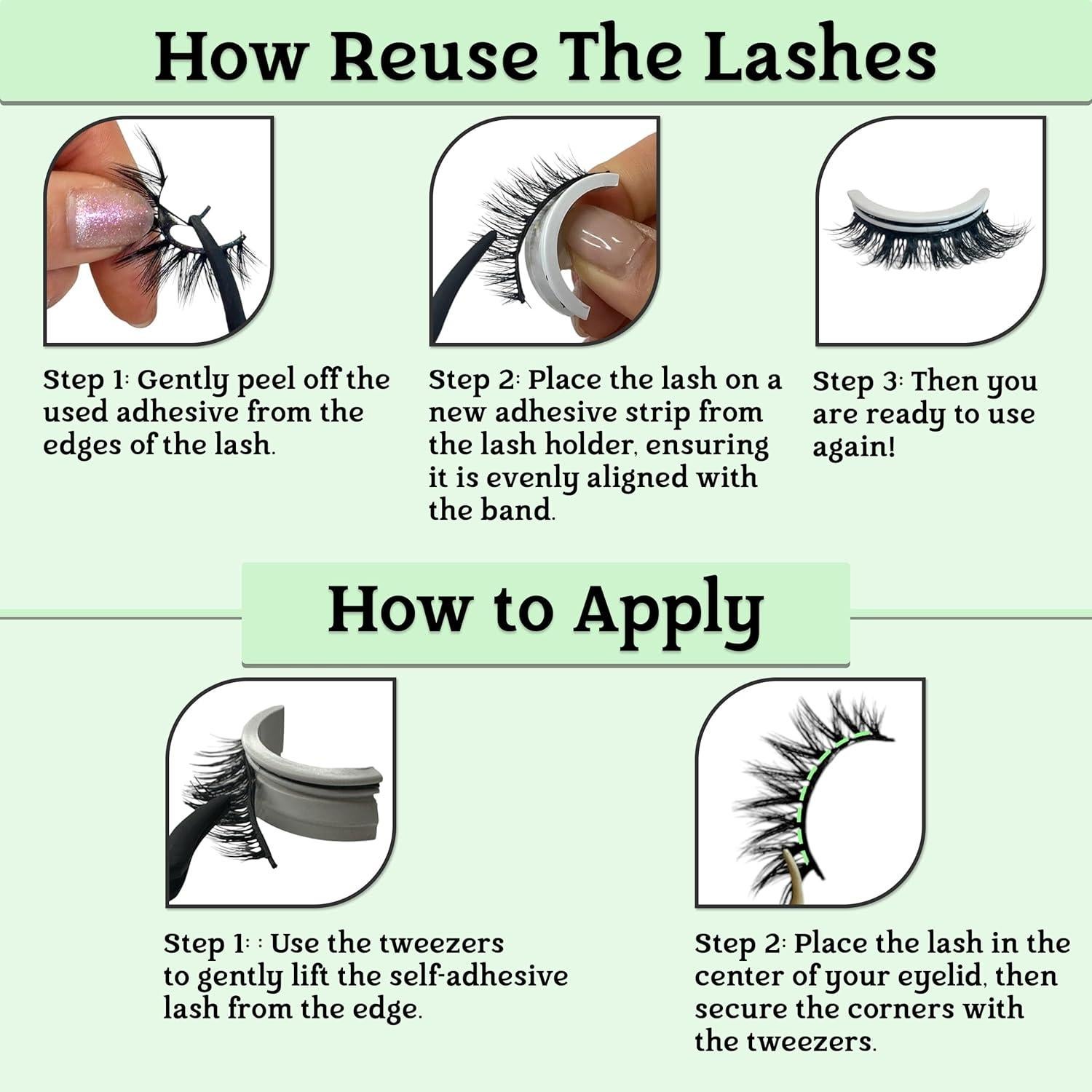 How Reuse The Lashes

Step 1: Gently peel off the used adhesive from the edges of the lash.

Step 2: Place the lash on a new adhesive strip from the lash holder, ensuring it is evenly aligned with the band.

Step 3: Then you are ready to use again!

How to Apply

Step 1: : Use the tweezers to gently lift the self-adhesive lash from the edge.

Step 2: Place the lash in the center of your eyelid, then secure the corners with the tweezers.