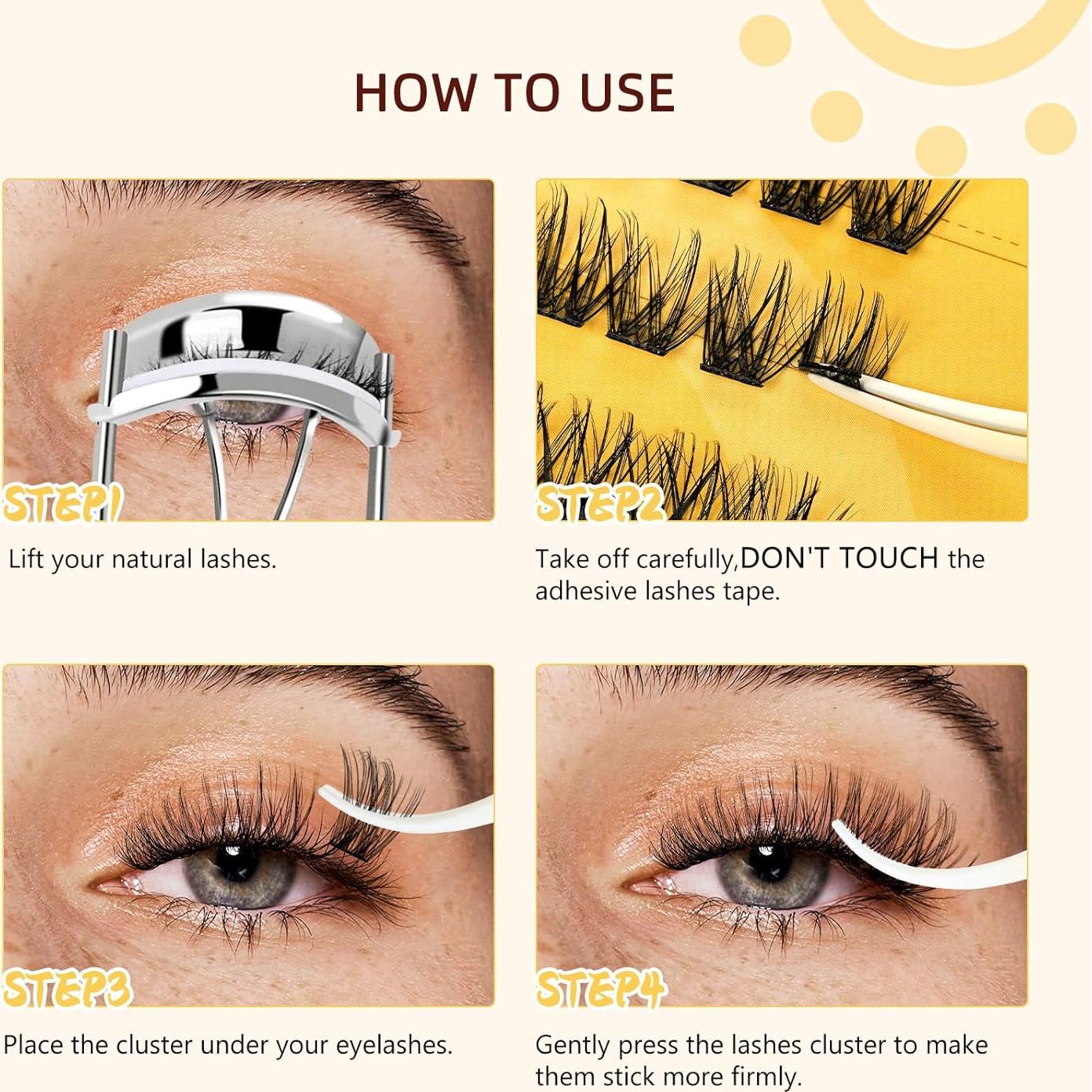 HOW TO USE

STEP1

Lift your natural lashes.

STEP2

Take off carefully,DON'T TOUCH the adhesive lashes tape.

STEP3

Place the cluster under your eyelashes.

STEP4

Gently press the lashes cluster to make them stick more firmly.