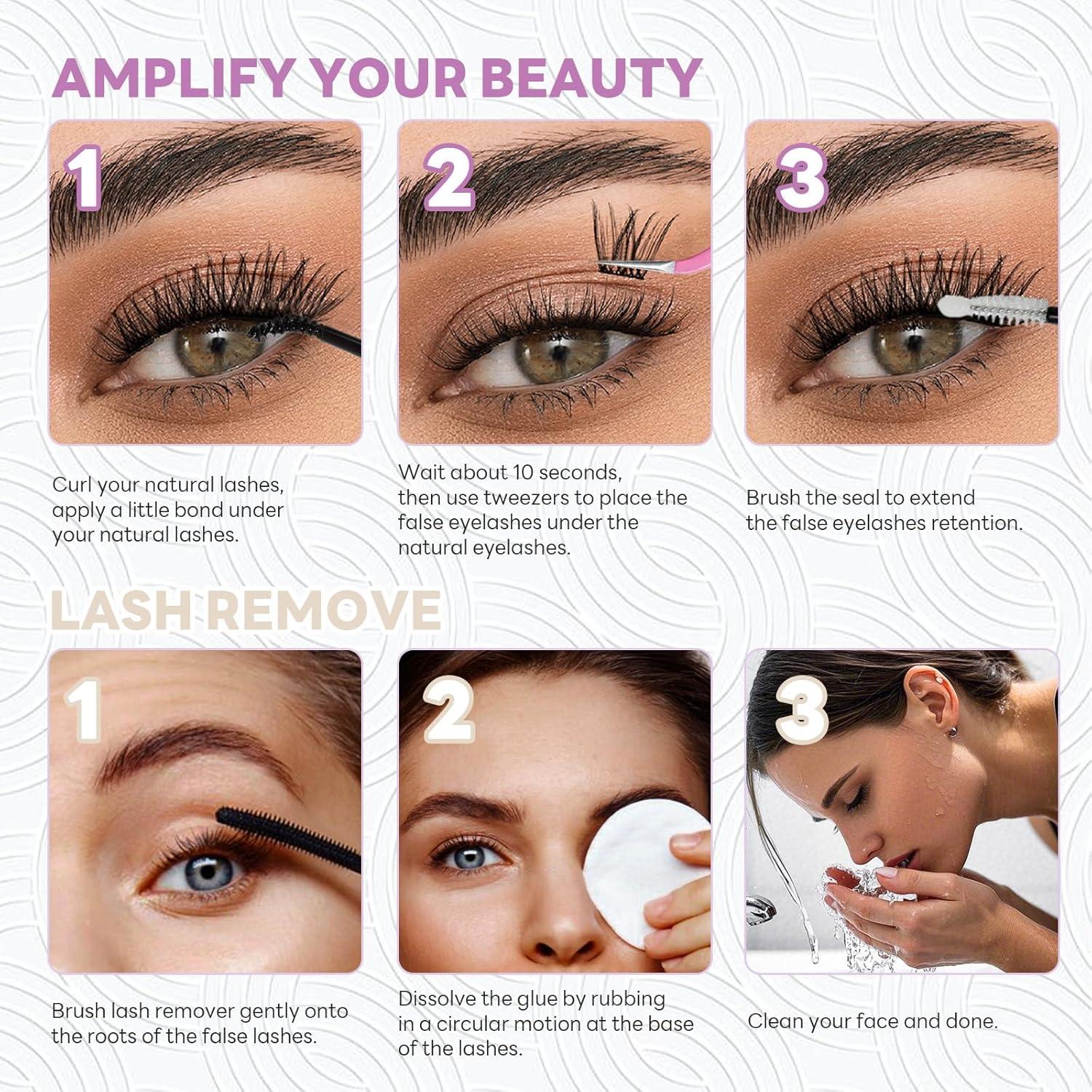 AMPLIFY YOUR BEAUTY

1

Curl your natural lashes, apply a little bond under your natural lashes.

2

Wait about 10 seconds, then use tweezers to place the false eyelashes under the natural eyelashes.

3

Brush the seal to extend the false eyelashes retention.

LASH REMOVE

1

Brush lash remover gently onto the roots of the false lashes.

2

Dissolve the glue by rubbing in a circular motion at the base of the lashes.

3

Clean your face and done.