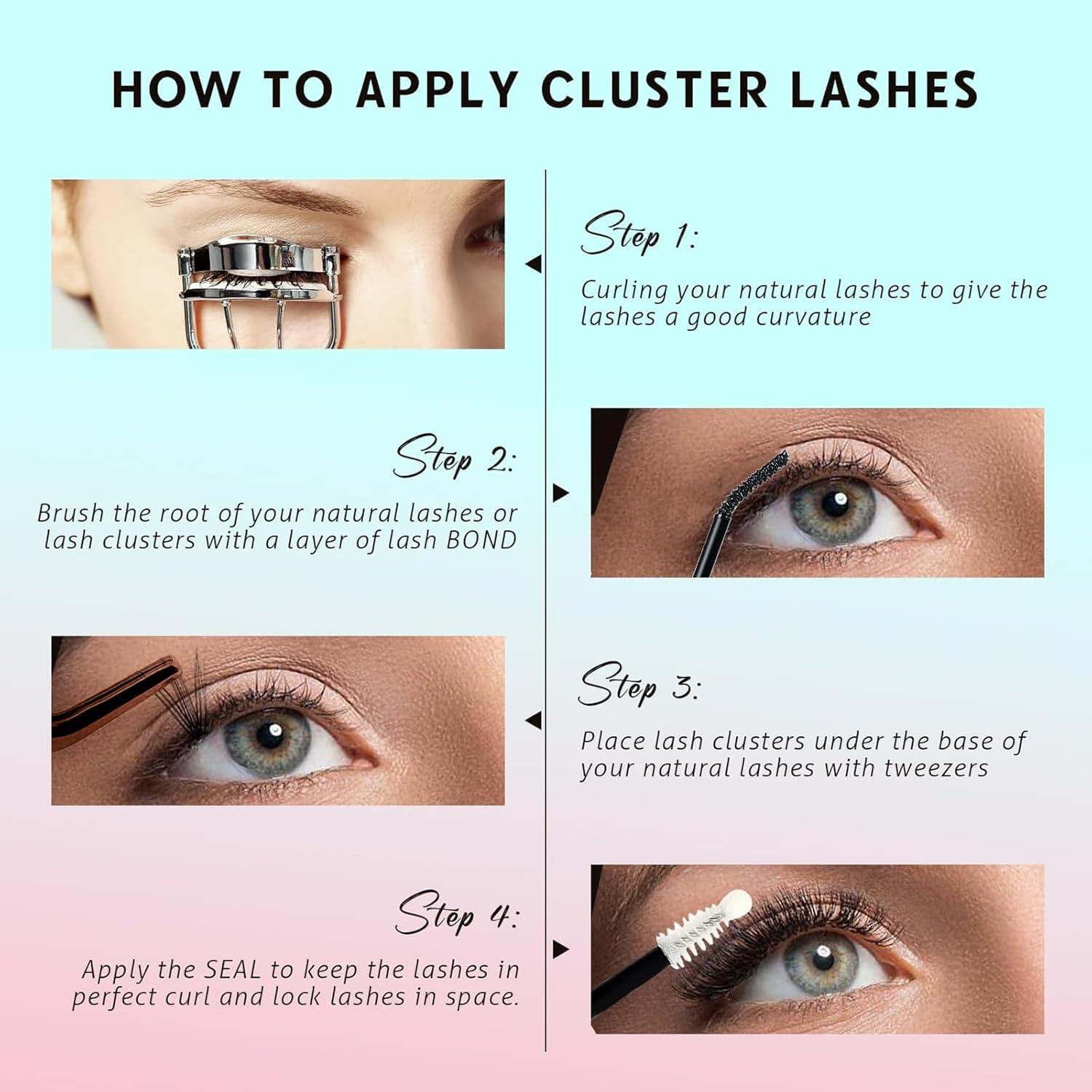 HOW TO APPLY CLUSTER LASHES

Step 1:

Curling your natural lashes to give the lashes a good curvature

Step 2:

Brush the root of your natural lashes or lash clusters with a layer of lash BOND

Step 3:

Place lash clusters under the base of your natural lashes with tweezers

Step 4:

Apply the SEAL to keep the lashes in perfect curl and lock lashes in space.