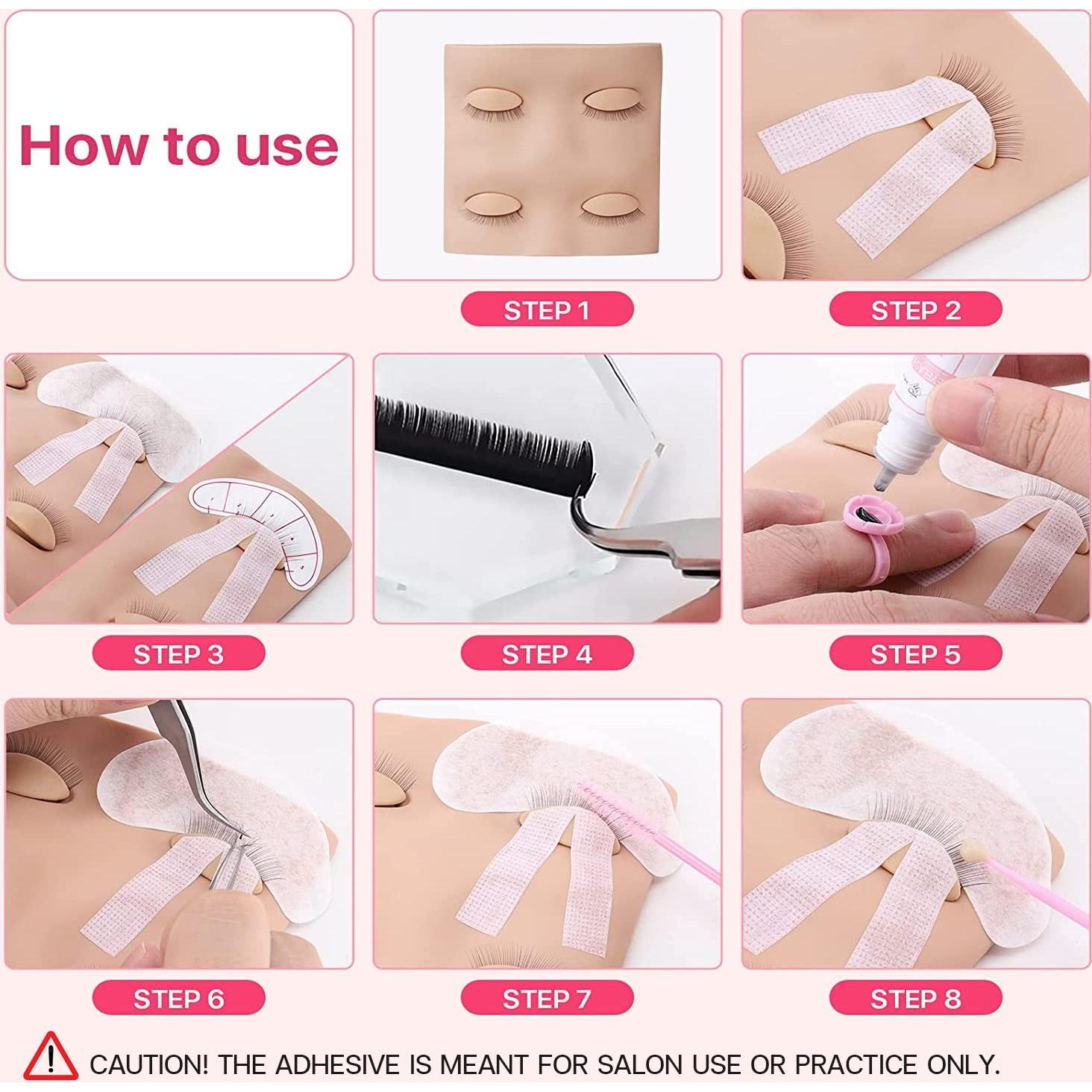 How to use

STEP 1

STEP 2

STEP 3

STEP 4

STEP 5

STEP 6

STEP 7

STEP 8

CAUTION! THE ADHESIVE IS MEANT FOR SALON USE OR PRACTICE ONLY.