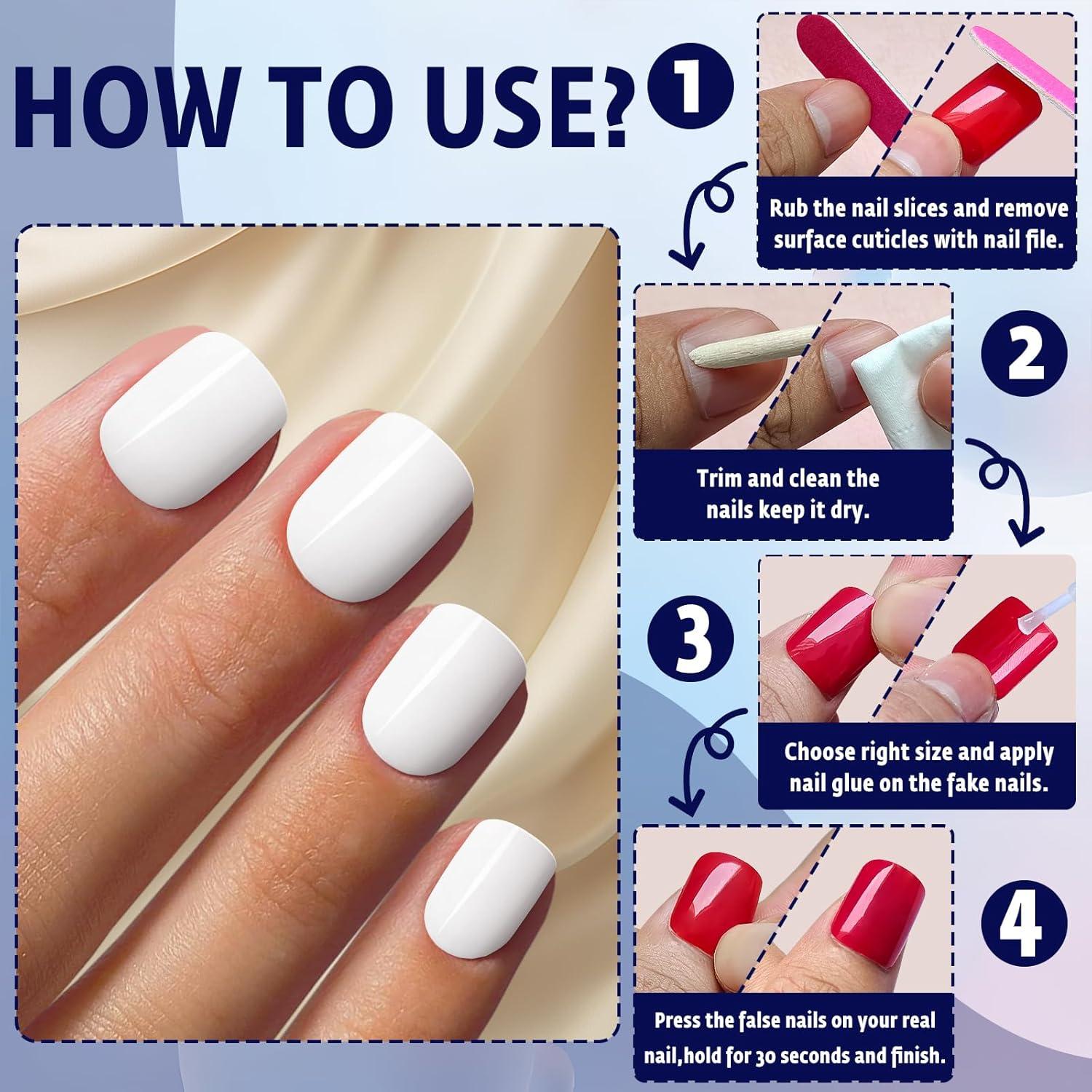 HOW TO USE?

1

Rub the nail slices and remove surface cuticles with nail file.

2

Trim and clean the nails keep it dry.

3

Choose right size and apply nail glue on the fake nails.

4

Press the false nails on your real nail,hold for 30 seconds and finish.