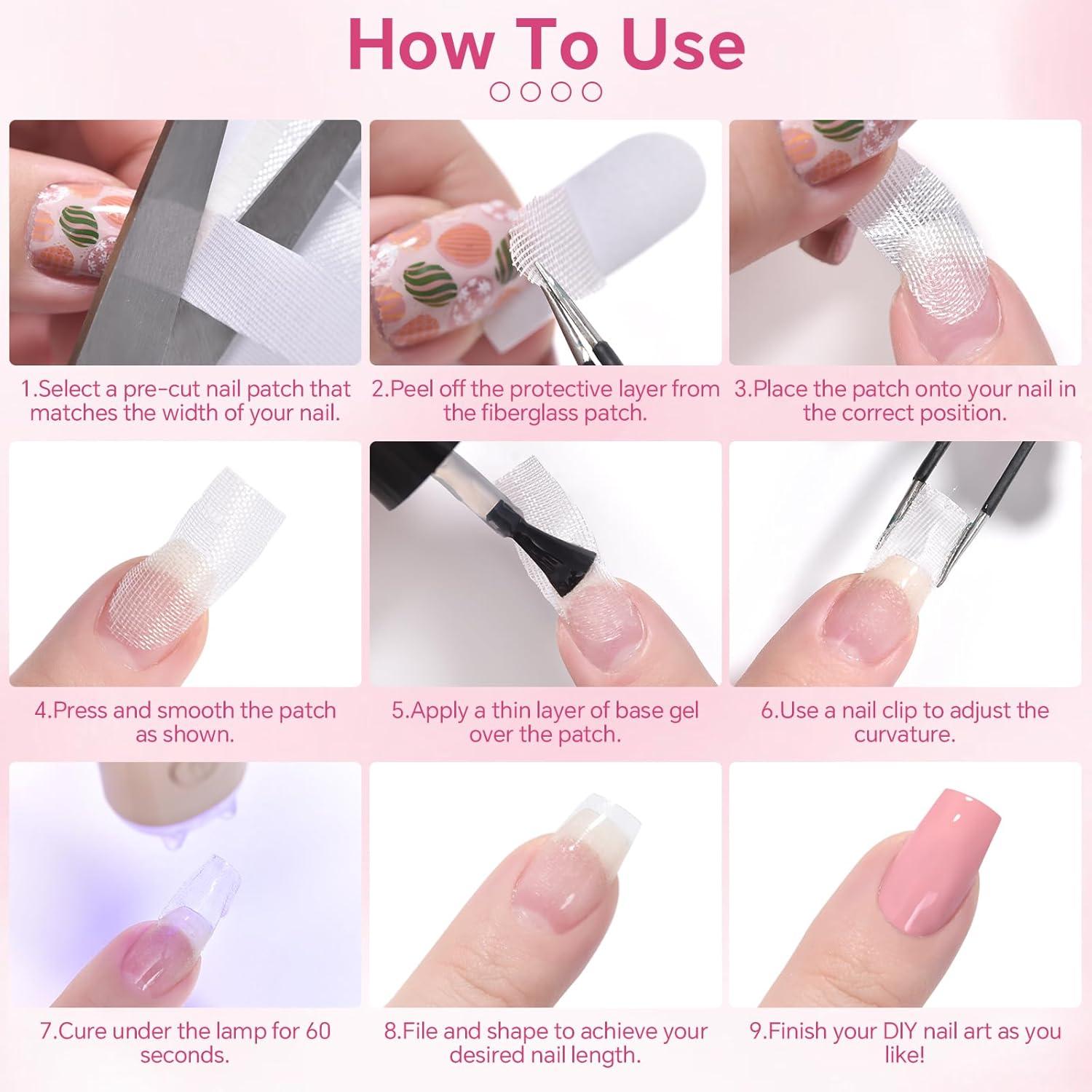 How To Use

1.Select a pre-cut nail patch that matches the width of your nail.

2.Peel off the protective layer from the fiberglass patch.

3.Place the patch onto your nail in the correct position.

4.Press and smooth the patch as shown.

5.Apply a thin layer of base gel over the patch.

6.Use a nail clip to adjust the curvature.

7.Cure under the lamp for 60 seconds.

8.File and shape to achieve your desired nail length.

9.Finish your DIY nail art as you like!