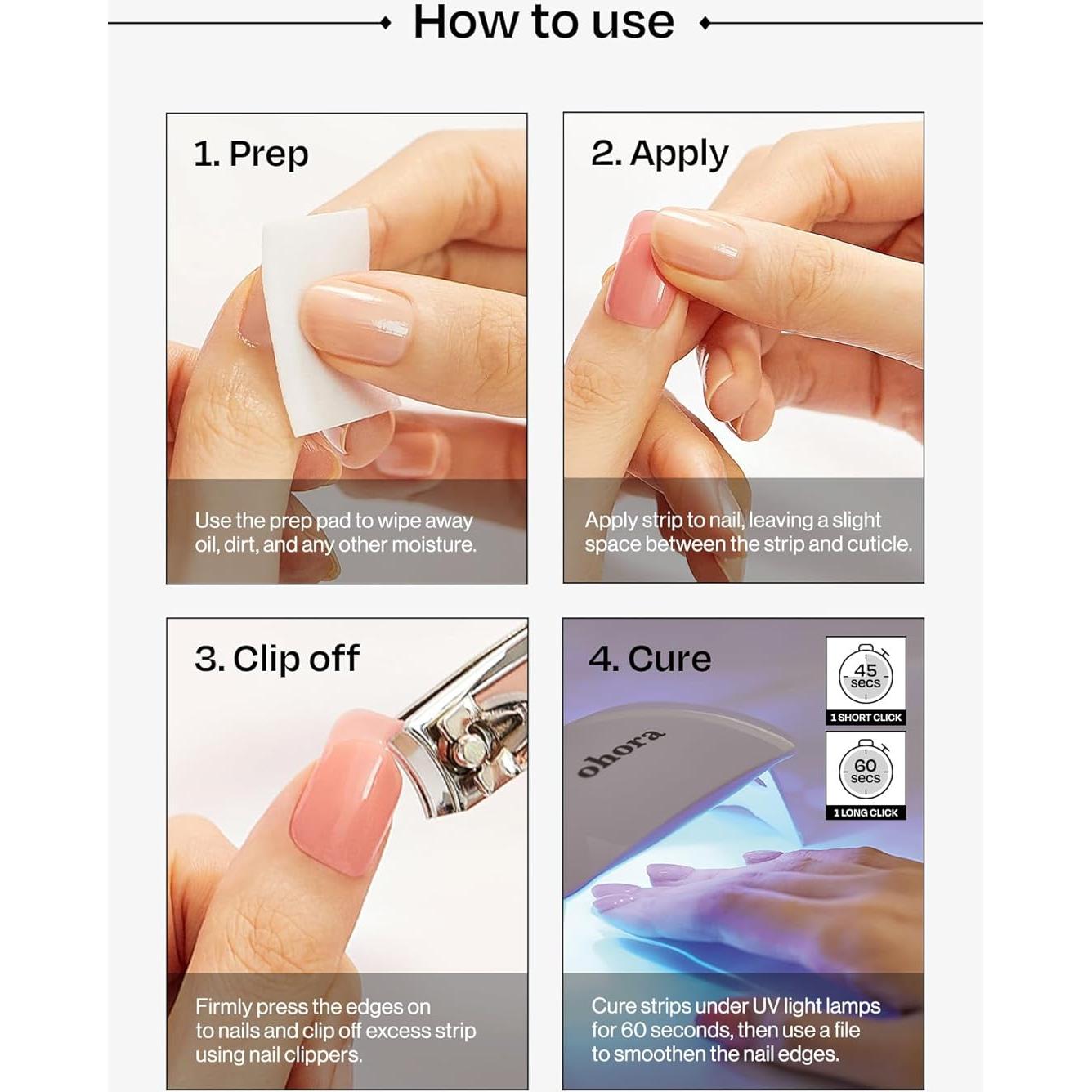 How to use

1. Prep

Use the prep pad to wipe away oil, dirt, and any other moisture.

2. Apply

Apply strip to nail, leaving a slight space between the strip and cuticle.

3. Clip off

Firmly press the edges on to nails and clip off excess strip using nail clippers.

4. Cure

45 secs
1 SHORT CLICK

60 secs
1 LONG CLICK

ohora

Cure strips under UV light lamps for 60 seconds, then use a file to smoothen the nail edges.