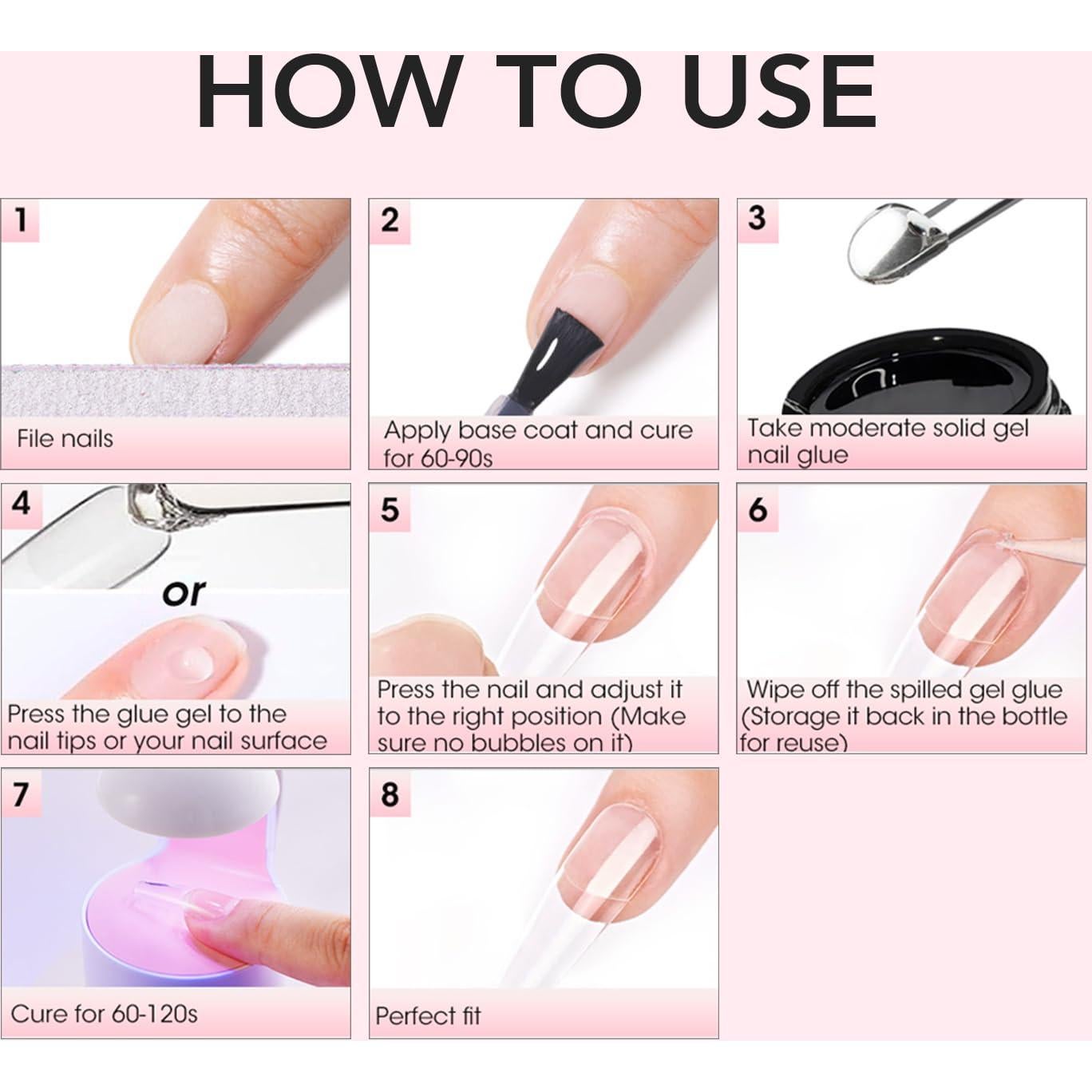 HOW TO USE

1
File nails

2
Apply base coat and cure for 60-90s

3
Take moderate solid gel nail glue

4
or
Press the glue gel to the nail tips or your nail surface

5
Press the nail and adjust it to the right position (Make sure no bubbles on it)

6
Wipe off the spilled gel glue (Storage it back in the bottle for reuse)

7
Cure for 60-120s

8
Perfect fit