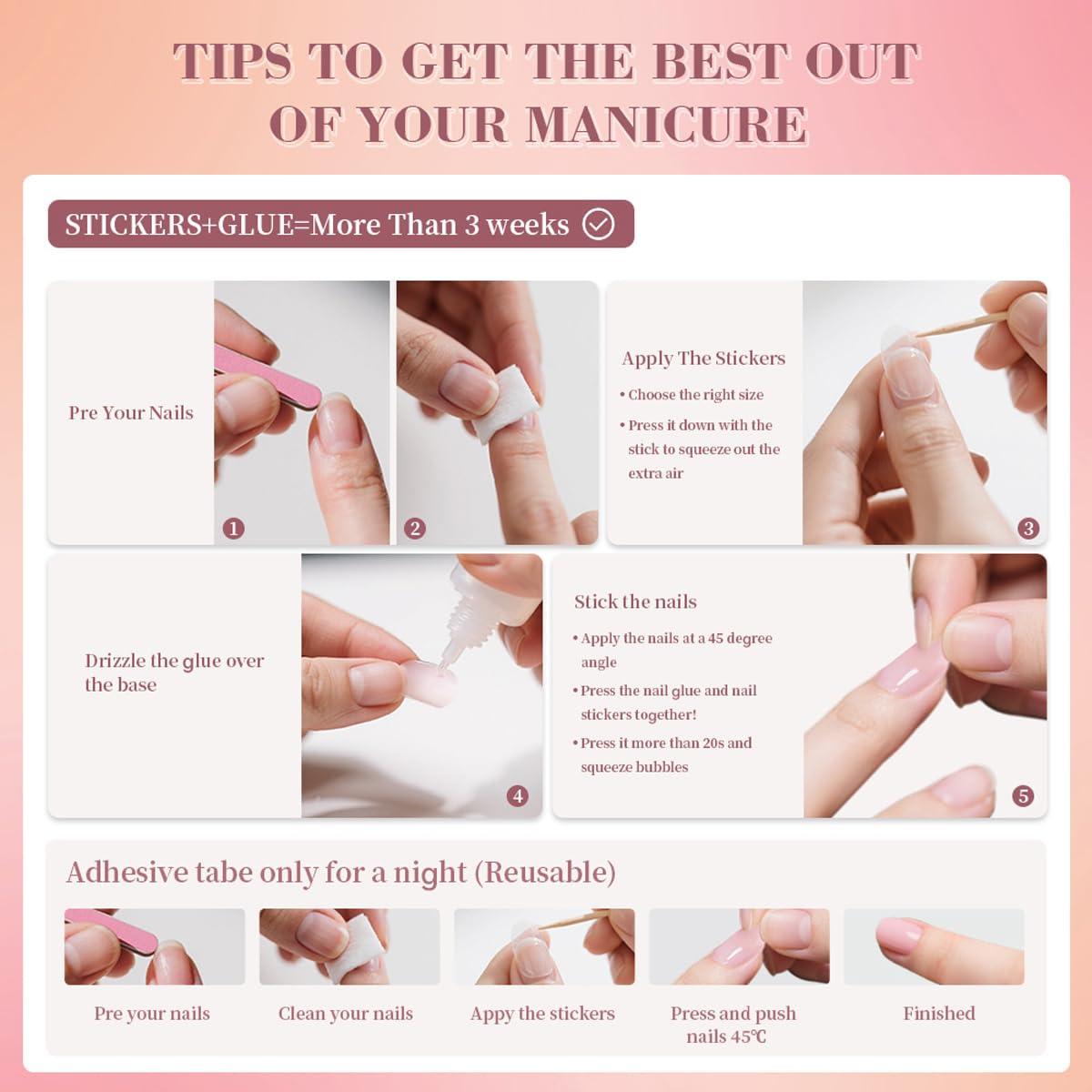 TIPS TO GET THE BEST OUT OF YOUR MANICURE

STICKERS+GLUE=More Than 3 weeks

Pre Your Nails

1

2

Apply The Stickers
• Choose the right size
• Press it down with the stick to squeeze out the extra air

3

Drizzle the glue over the base

4

Stick the nails
• Apply the nails at a 45 degree angle
• Press the nail glue and nail stickers together!
• Press it more than 20s and squeeze bubbles

5

Adhesive tabe only for a night (Reusable)

Pre your nails

Clean your nails

Appy the stickers

Press and push nails 45℃

Finished