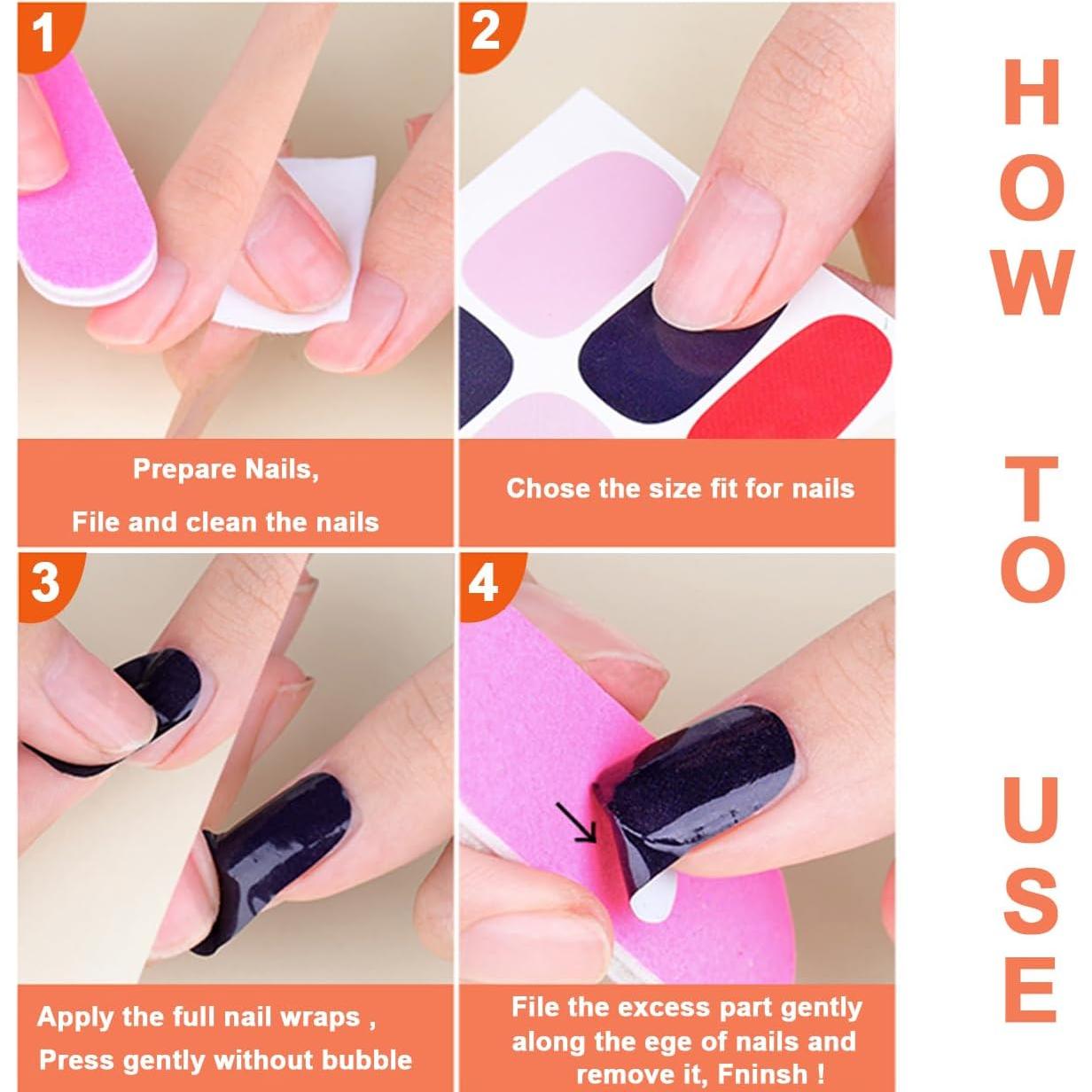 1

Prepare Nails,
File and clean the nails

2

Chose the size fit for nails

3

Apply the full nail wraps ,
Press gently without bubble

4

File the excess part gently along the ege of nails and remove it, Fninsh !

HOW TO USE