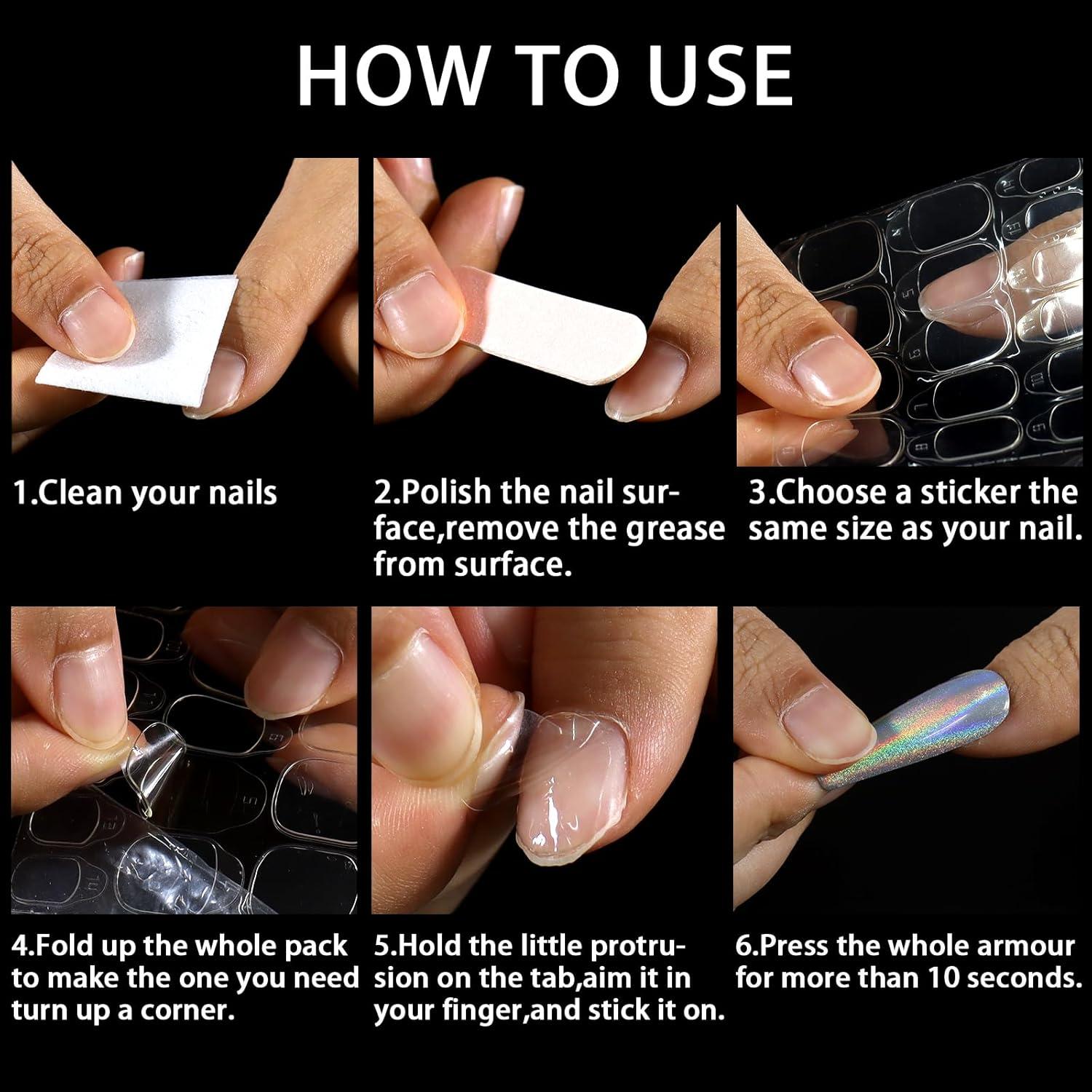 HOW TO USE

1.Clean your nails

2.Polish the nail surface,remove the grease from surface.

3.Choose a sticker the same size as your nail.

4.Fold up the whole pack to make the one you need turn up a corner.

5.Hold the little protrusion on the tab,aim it in your finger,and stick it on.

6.Press the whole armour for more than 10 seconds.