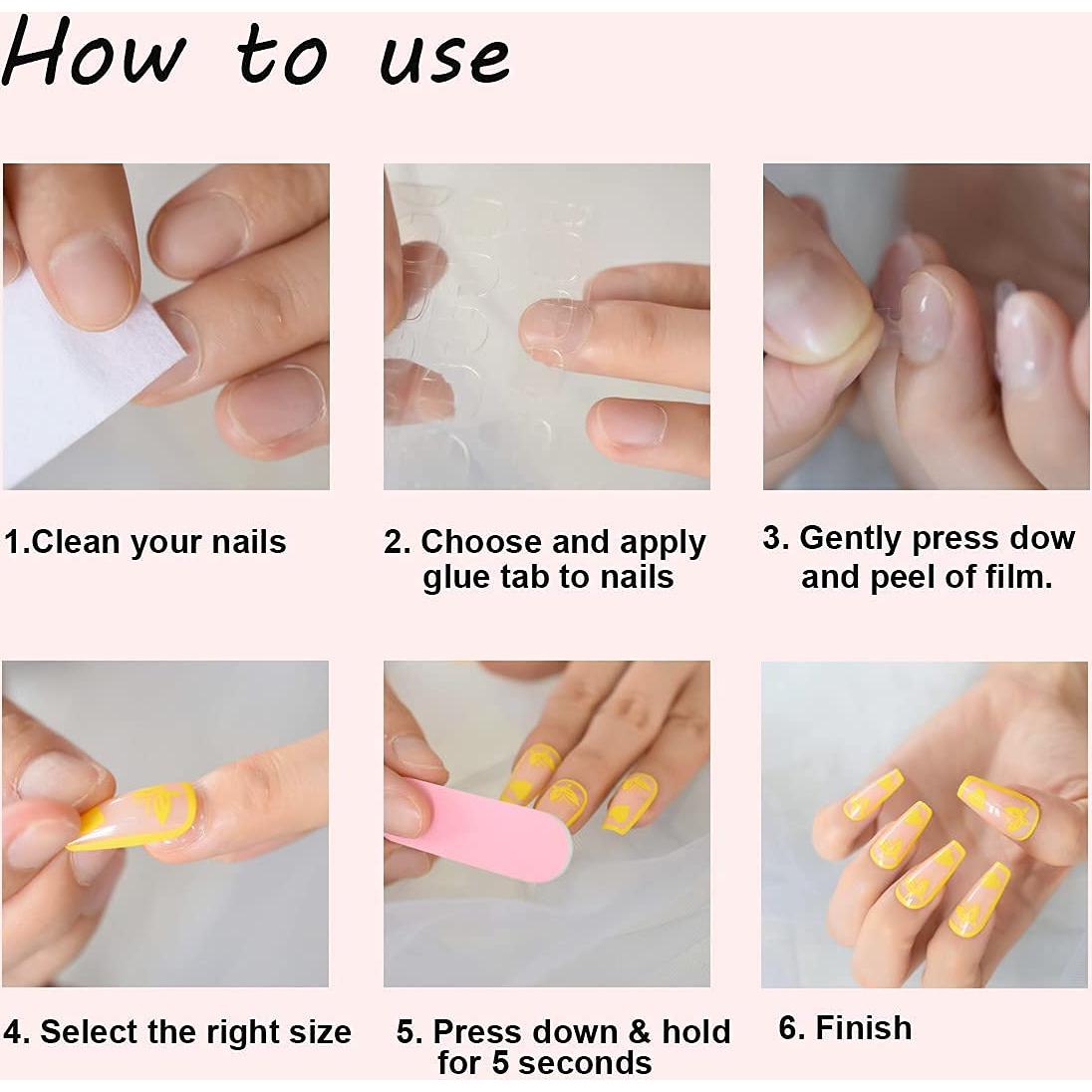 How to use

1.Clean your nails

2. Choose and apply glue tab to nails

3. Gently press dow and peel of film.

4. Select the right size

5. Press down & hold for 5 seconds

6. Finish