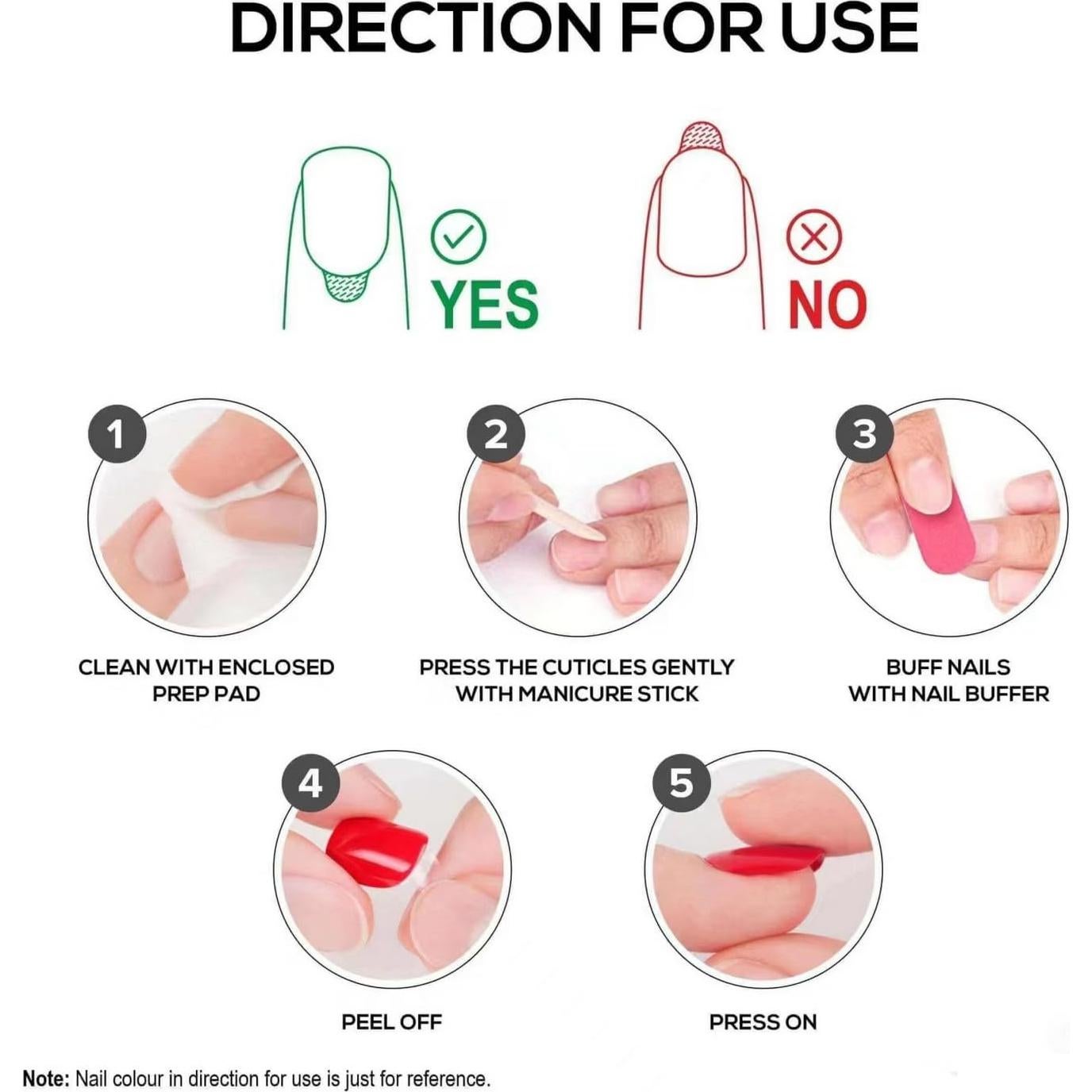 DIRECTION FOR USE

YES

NO

1
CLEAN WITH ENCLOSED PREP PAD

2
PRESS THE CUTICLES GENTLY WITH MANICURE STICK

3
BUFF NAILS WITH NAIL BUFFER

4
PEEL OFF

5
PRESS ON

Note: Nail colour in direction for use is just for reference.