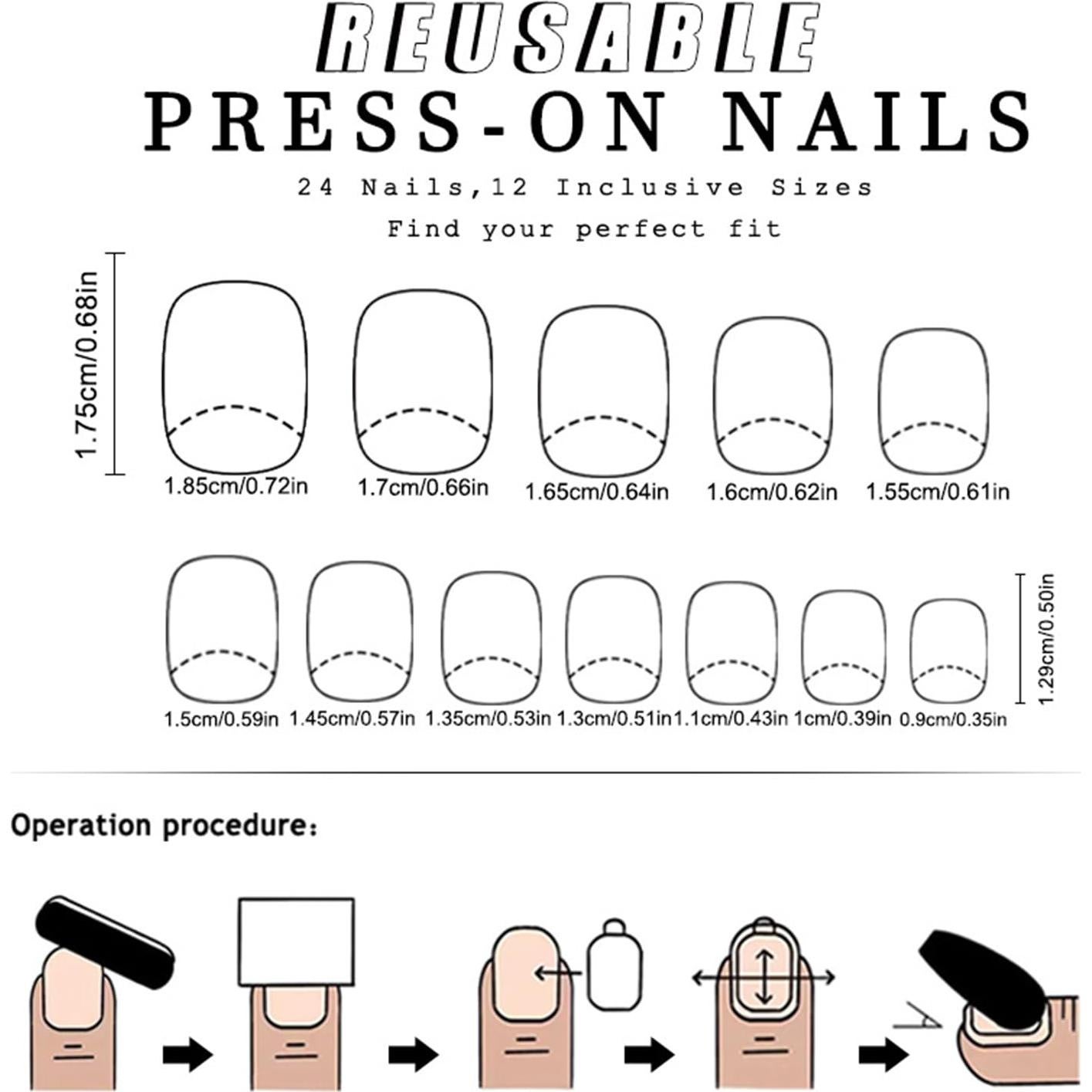 REUSABLE
PRESS-ON NAILS
24 Nails,12 Inclusive Sizes
Find your perfect fit

1.75cm/0.68in

1.85cm/0.72in 1.7cm/0.66in 1.65cm/0.64in 1.6cm/0.62in 1.55cm/0.61in

1.5cm/0.59in 1.45cm/0.57in 1.35cm/0.53in 1.3cm/0.51in 1.1cm/0.43in 1cm/0.39in 0.9cm/0.35in

1.29cm/0.50in

Operation procedure: