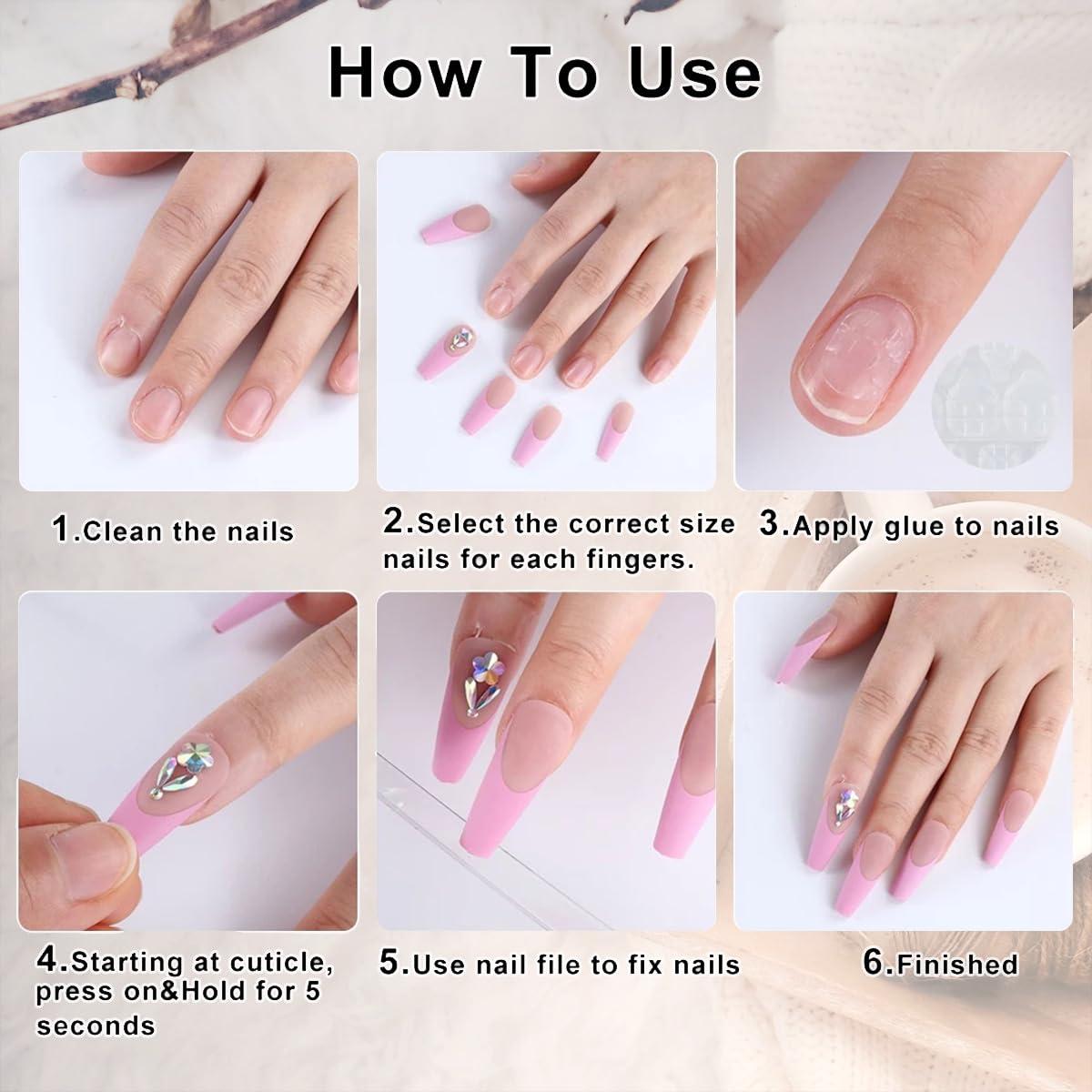 How To Use

1.Clean the nails

2.Select the correct size nails for each fingers.

3.Apply glue to nails

4.Starting at cuticle, press on&Hold for 5 seconds

5.Use nail file to fix nails

6.Finished