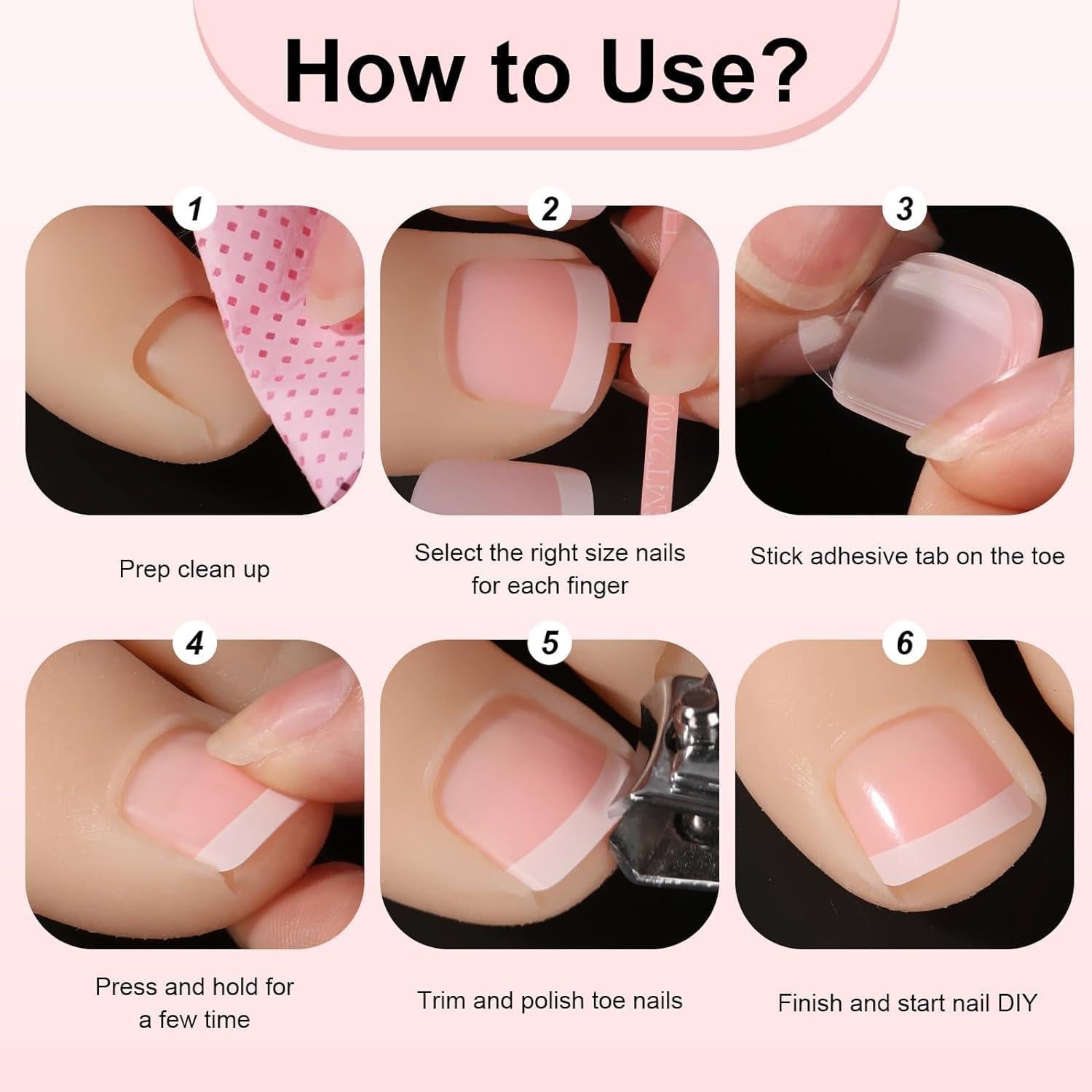 How to Use?

1

Prep clean up

2

MT2200

Select the right size nails for each finger

3

Stick adhesive tab on the toe

4

Press and hold for a few time

5

Trim and polish toe nails

6

Finish and start nail DIY