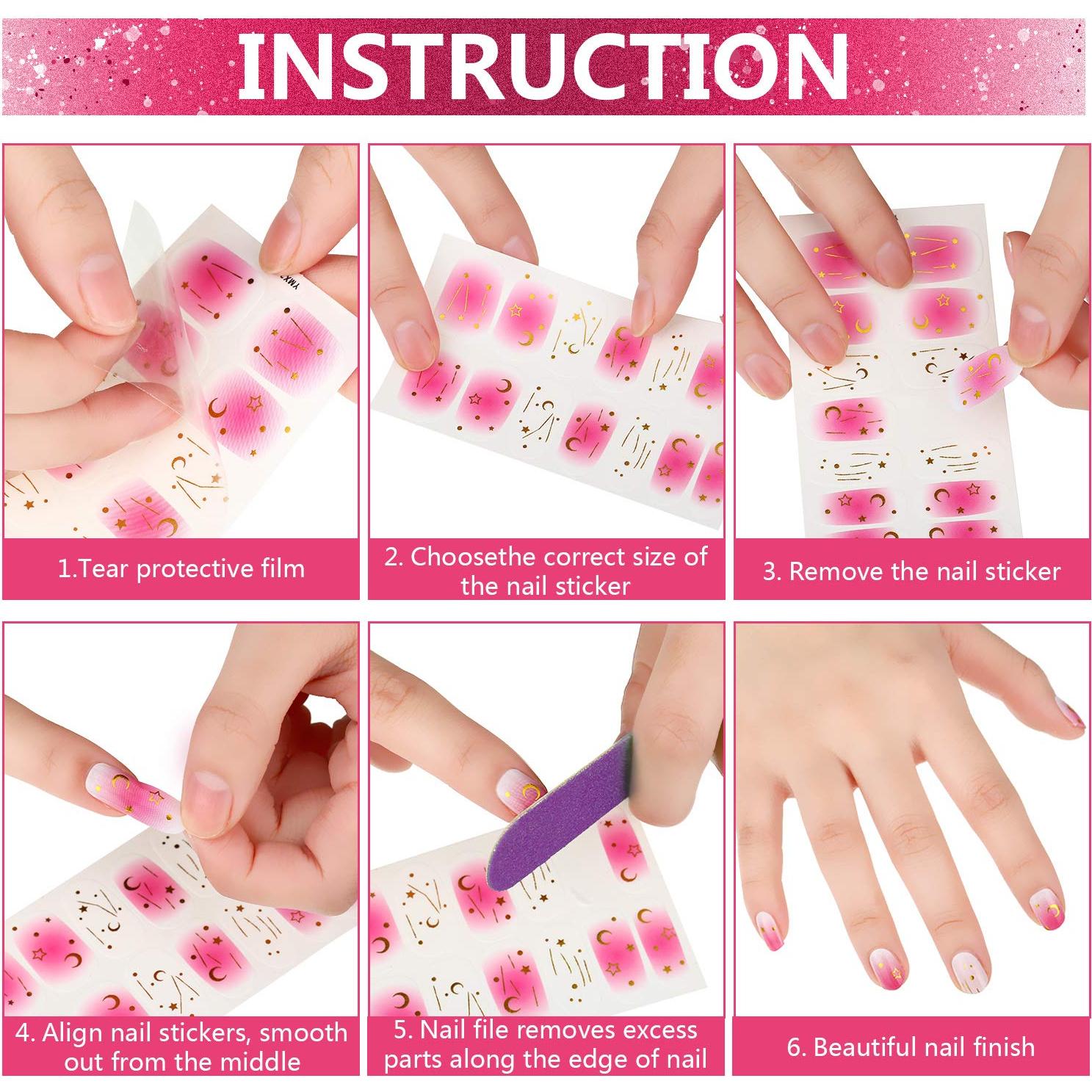 INSTRUCTION

1.Tear protective film

2. Choosethe correct size of the nail sticker

3. Remove the nail sticker

4. Align nail stickers, smooth out from the middle

5. Nail file removes excess parts along the edge of nail

6. Beautiful nail finish