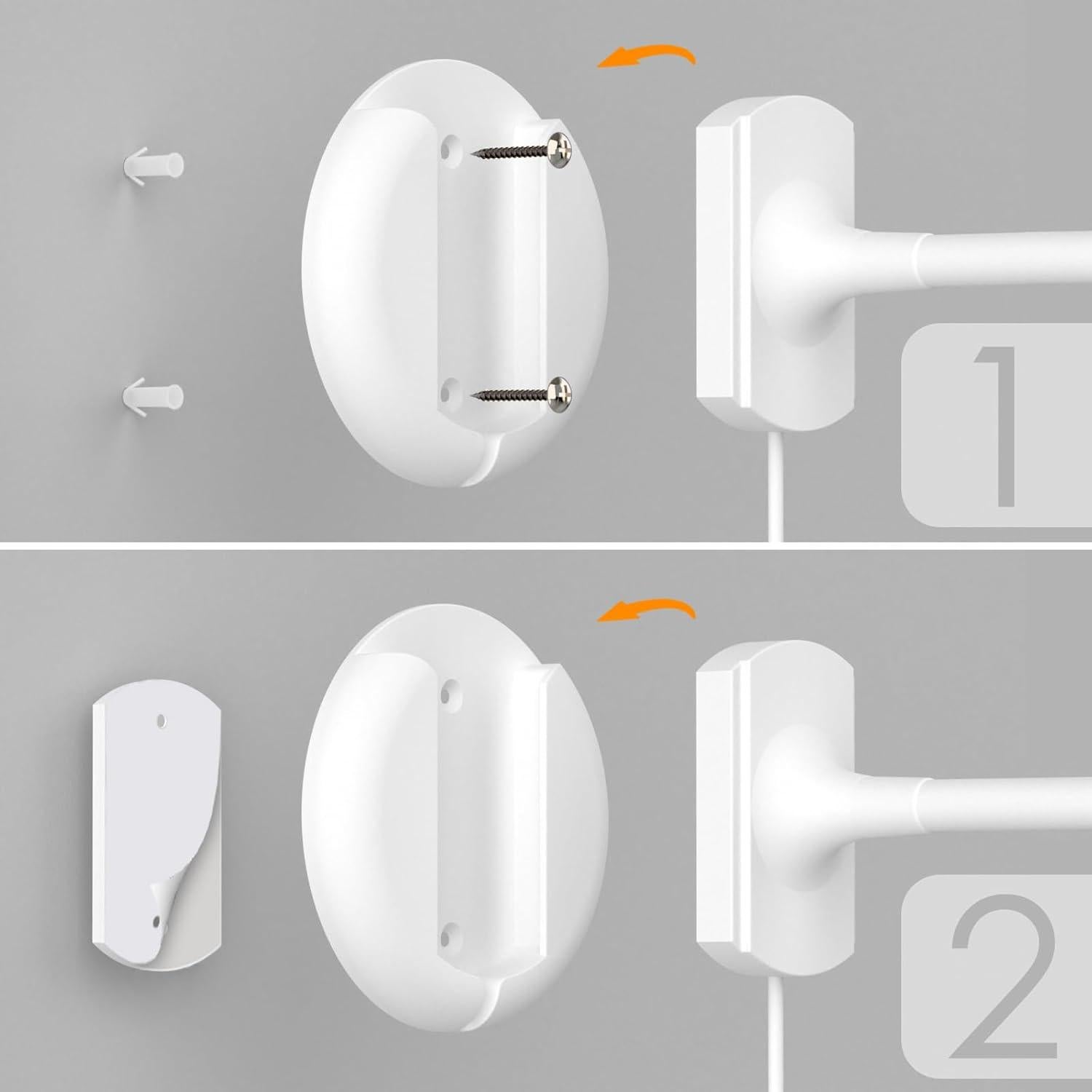 1

2