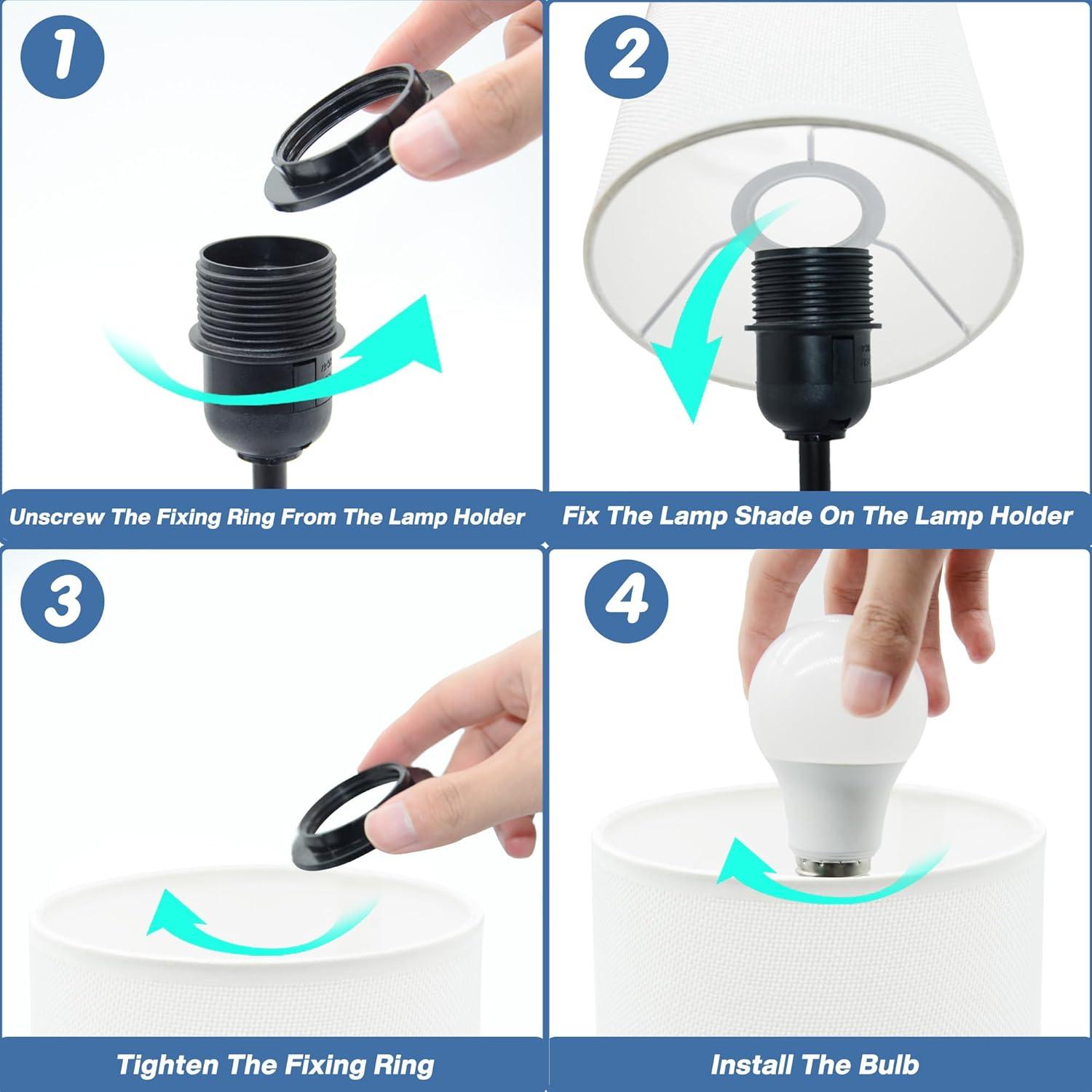 1

Unscrew The Fixing Ring From The Lamp Holder

2

Fix The Lamp Shade On The Lamp Holder

3

Tighten The Fixing Ring

4

Install The Bulb