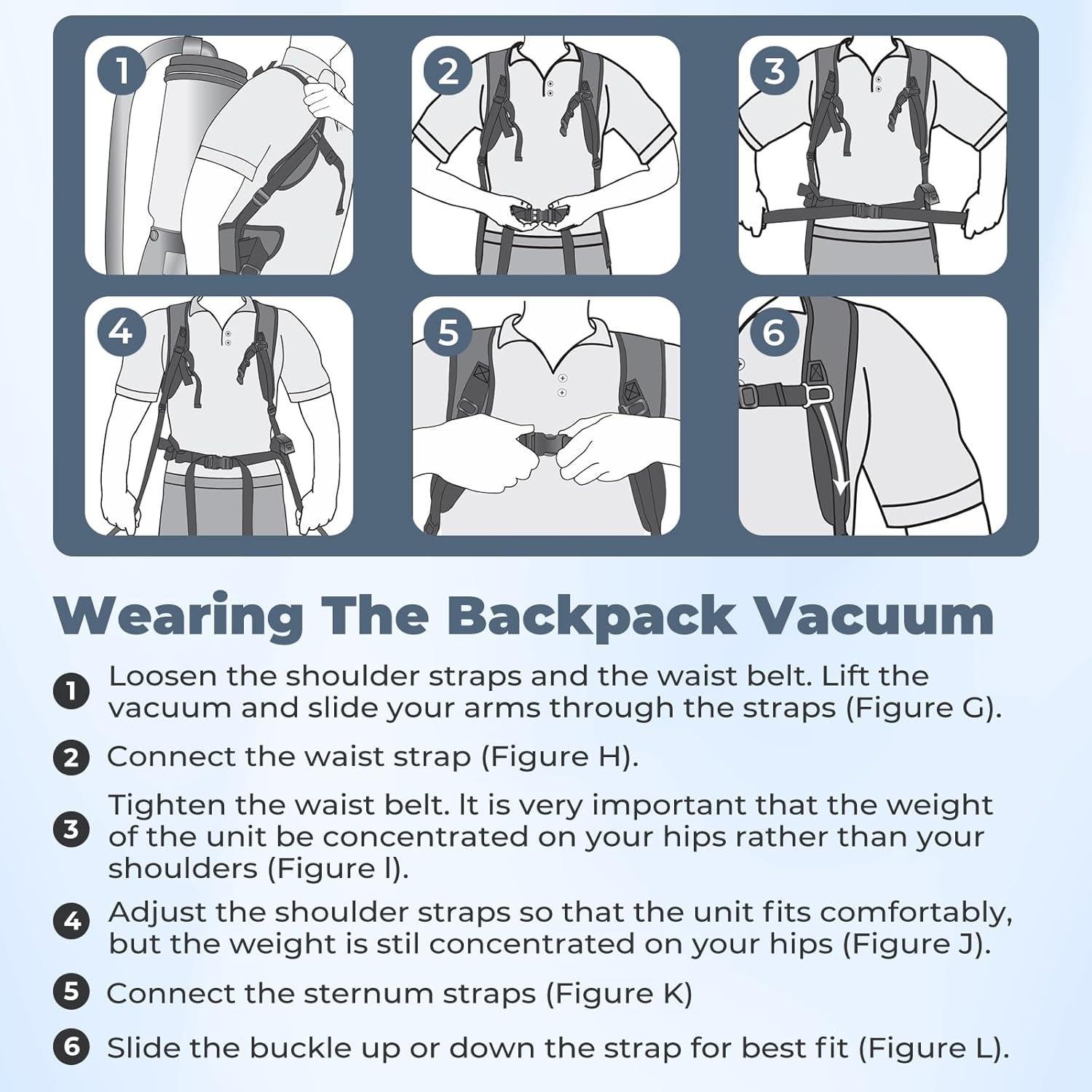 1

2

3

4

5

6

Wearing The Backpack Vacuum

1 Loosen the shoulder straps and the waist belt. Lift the vacuum and slide your arms through the straps (Figure G).

2 Connect the waist strap (Figure H).

3 Tighten the waist belt. It is very important that the weight of the unit be concentrated on your hips rather than your shoulders (Figure I).

4 Adjust the shoulder straps so that the unit fits comfortably, but the weight is stil concentrated on your hips (Figure J).

5 Connect the sternum straps (Figure K)

6 Slide the buckle up or down the strap for best fit (Figure L).