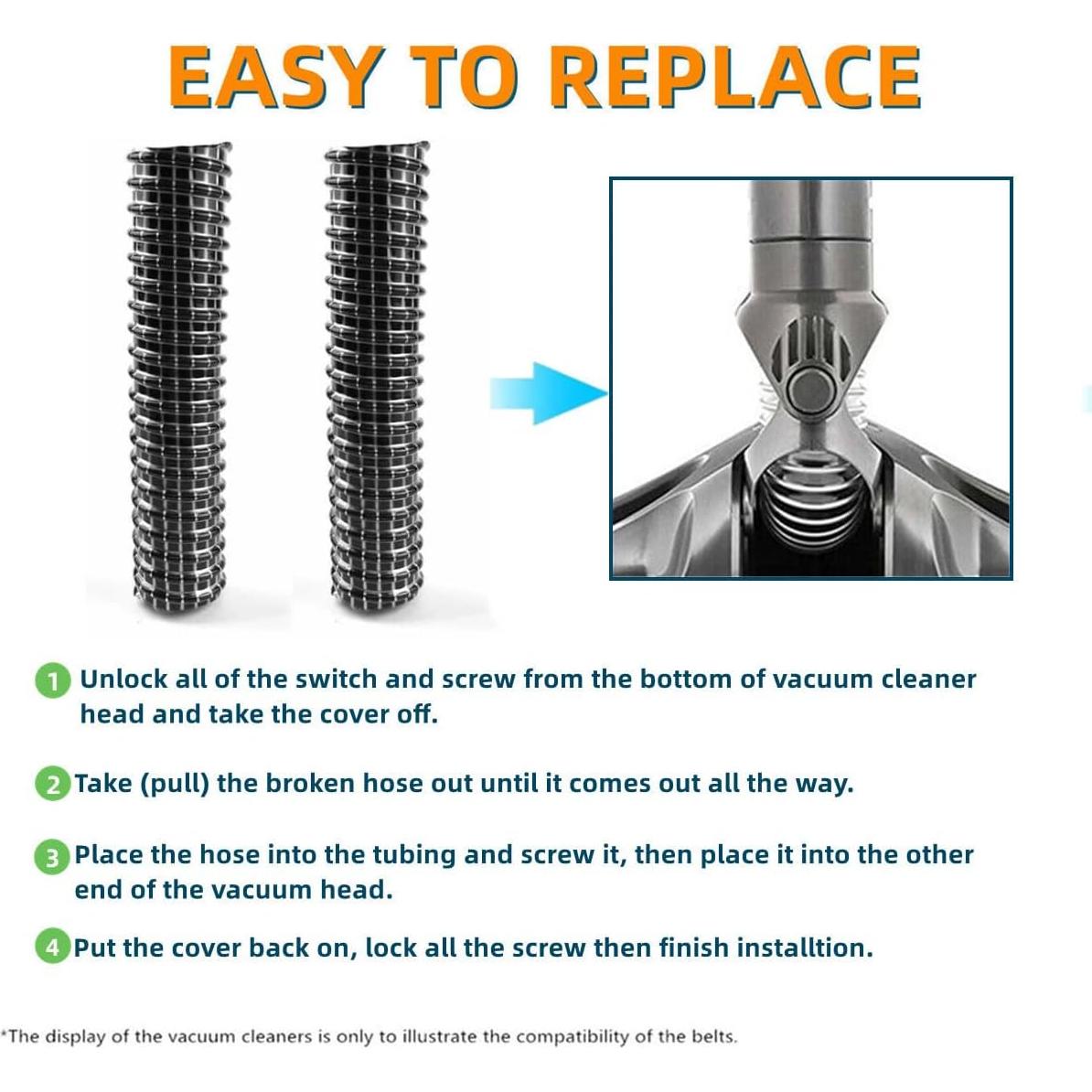 EASY TO REPLACE

1 Unlock all of the switch and screw from the bottom of vacuum cleaner head and take the cover off.

2 Take (pull) the broken hose out until it comes out all the way.

3 Place the hose into the tubing and screw it, then place it into the other end of the vacuum head.

4 Put the cover back on, lock all the screw then finish installtion.

*The display of the vacuum cleaners is only to illustrate the compatibility of the belts.