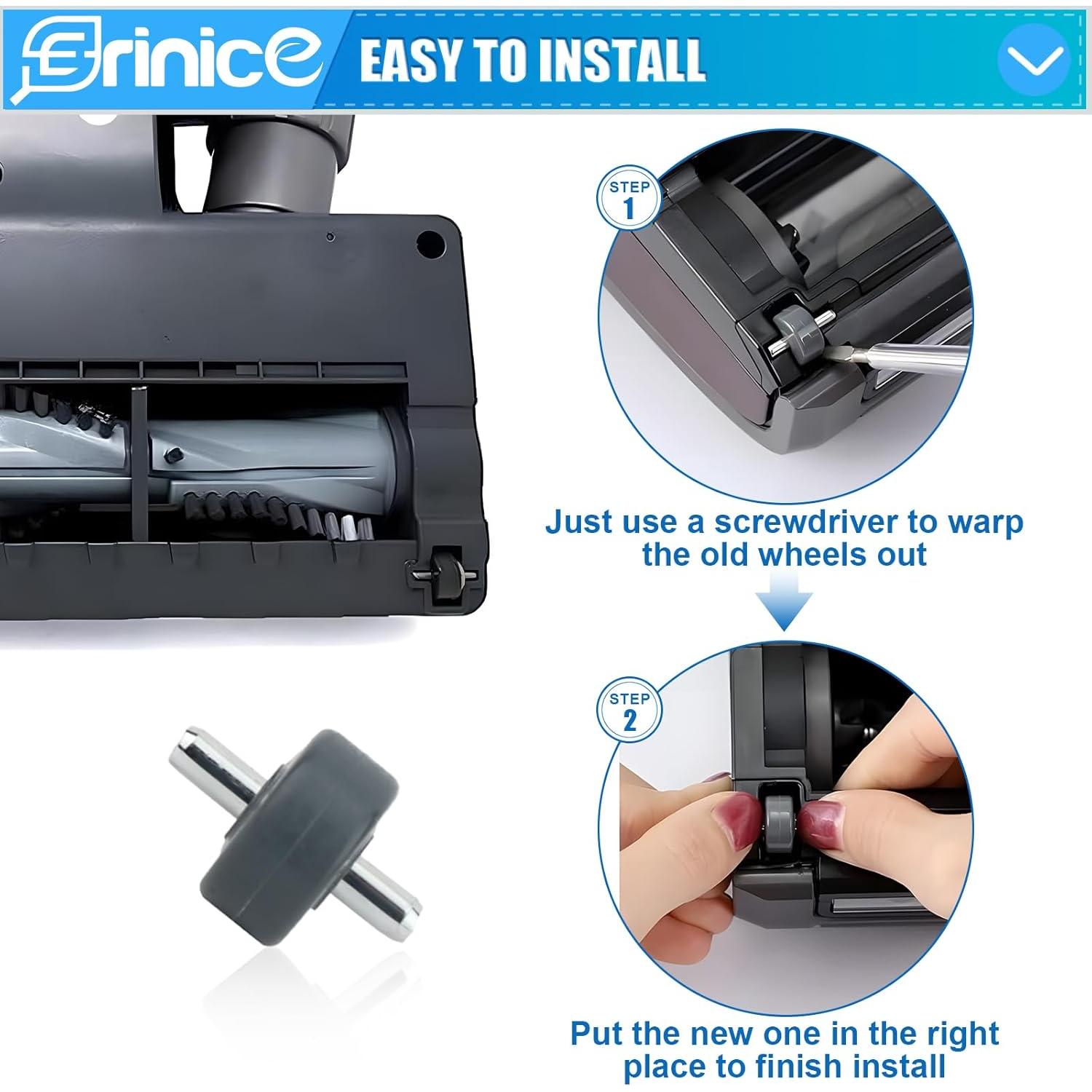 Erinice EASY TO INSTALL

STEP 1

Just use a screwdriver to warp the old wheels out

STEP 2

Put the new one in the right place to finish install