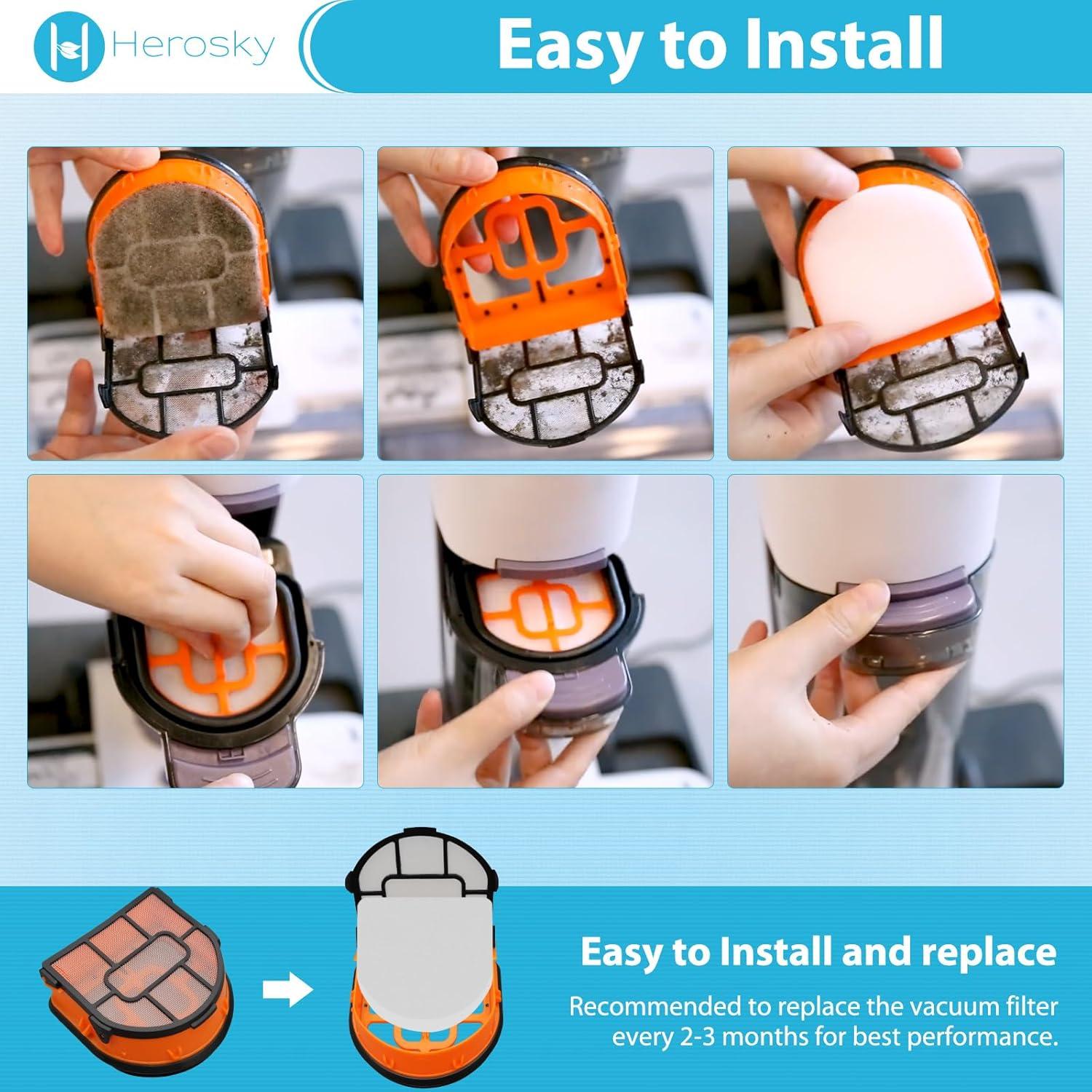 Herosky

Easy to Install

Easy to Install and replace

Recommended to replace the vacuum filter every 2-3 months for best performance.