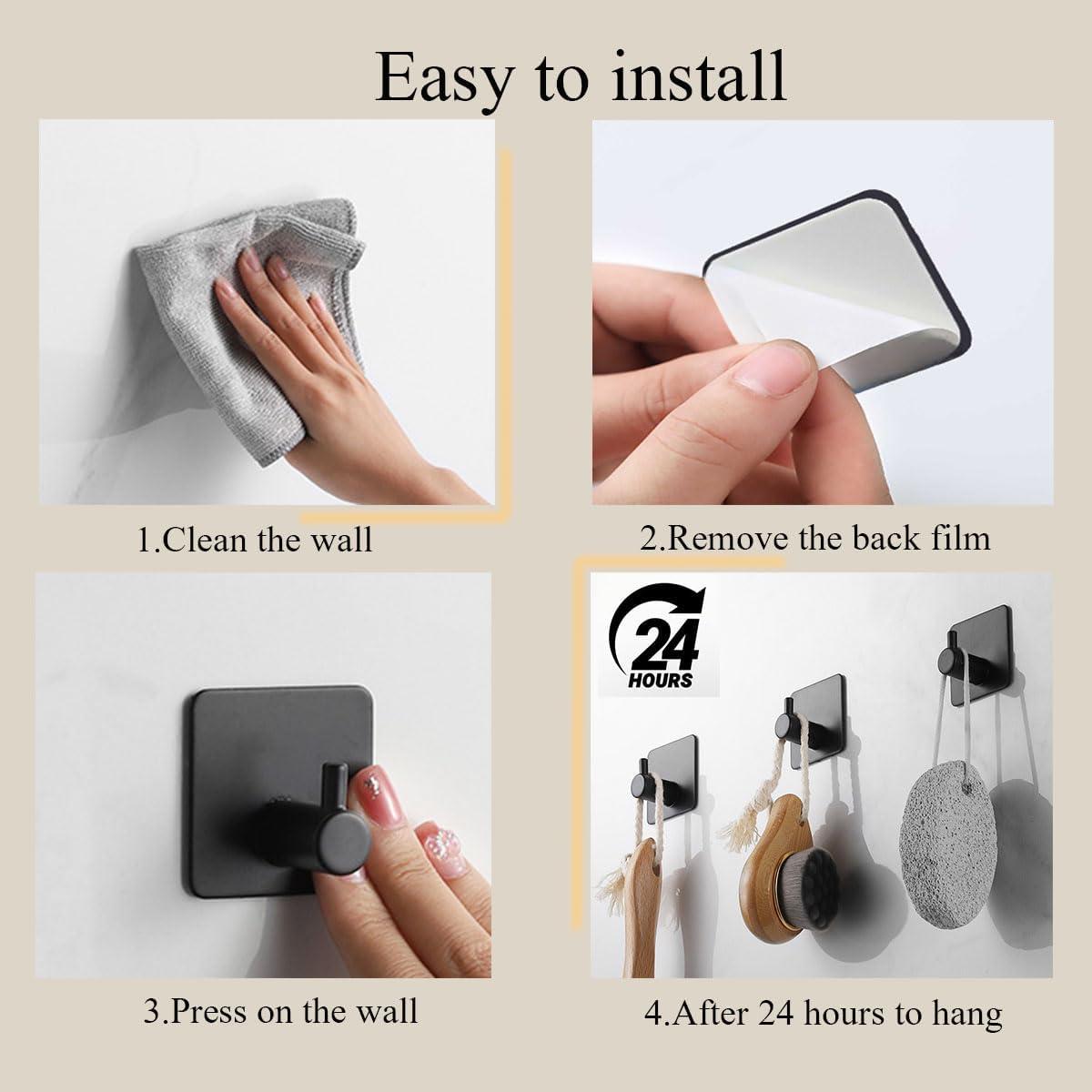 Easy to install

1.Clean the wall

2.Remove the back film

3.Press on the wall

24 HOURS

4.After 24 hours to hang