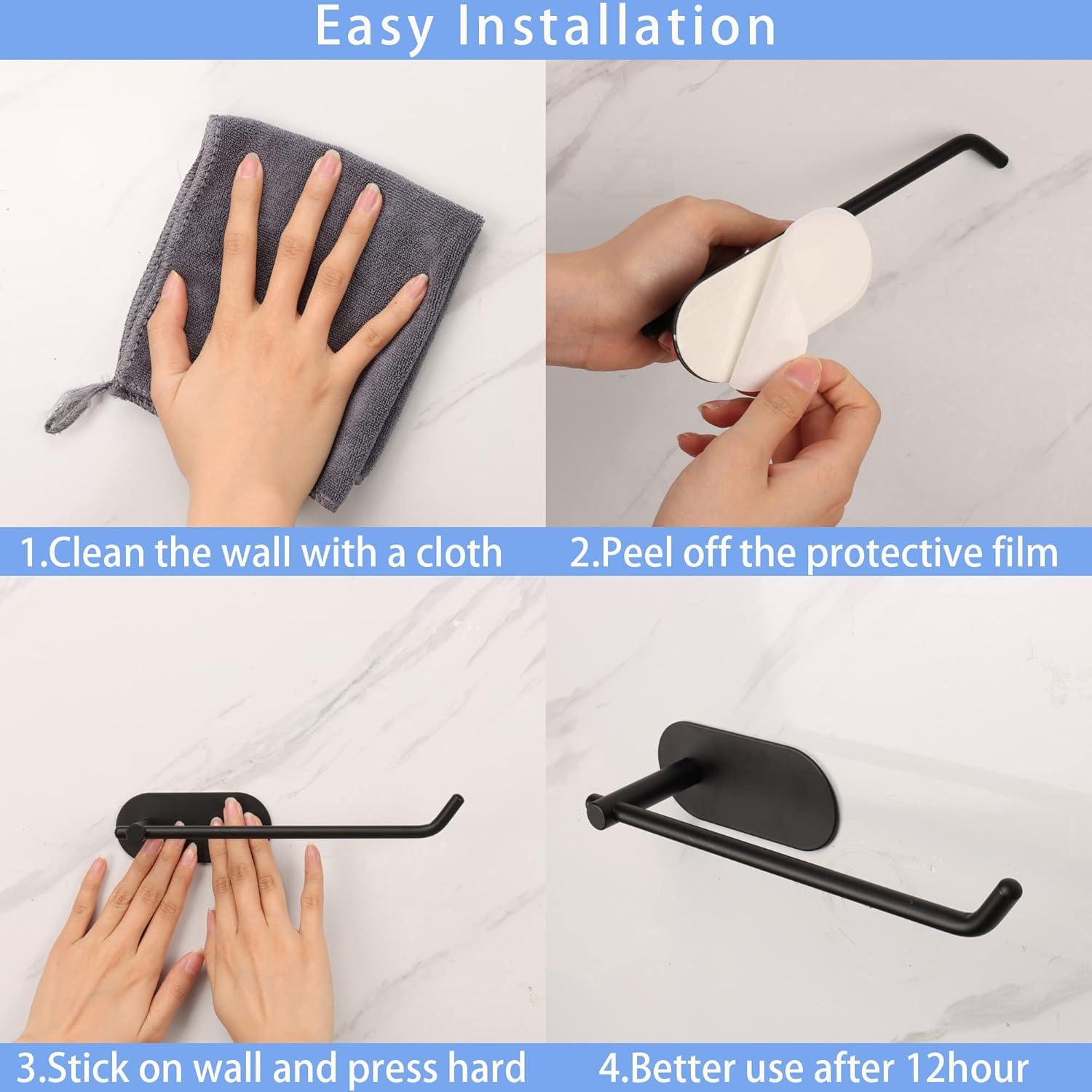 Easy Installation

1.Clean the wall with a cloth

2.Peel off the protective film

3.Stick on wall and press hard

4.Better use after 12hour