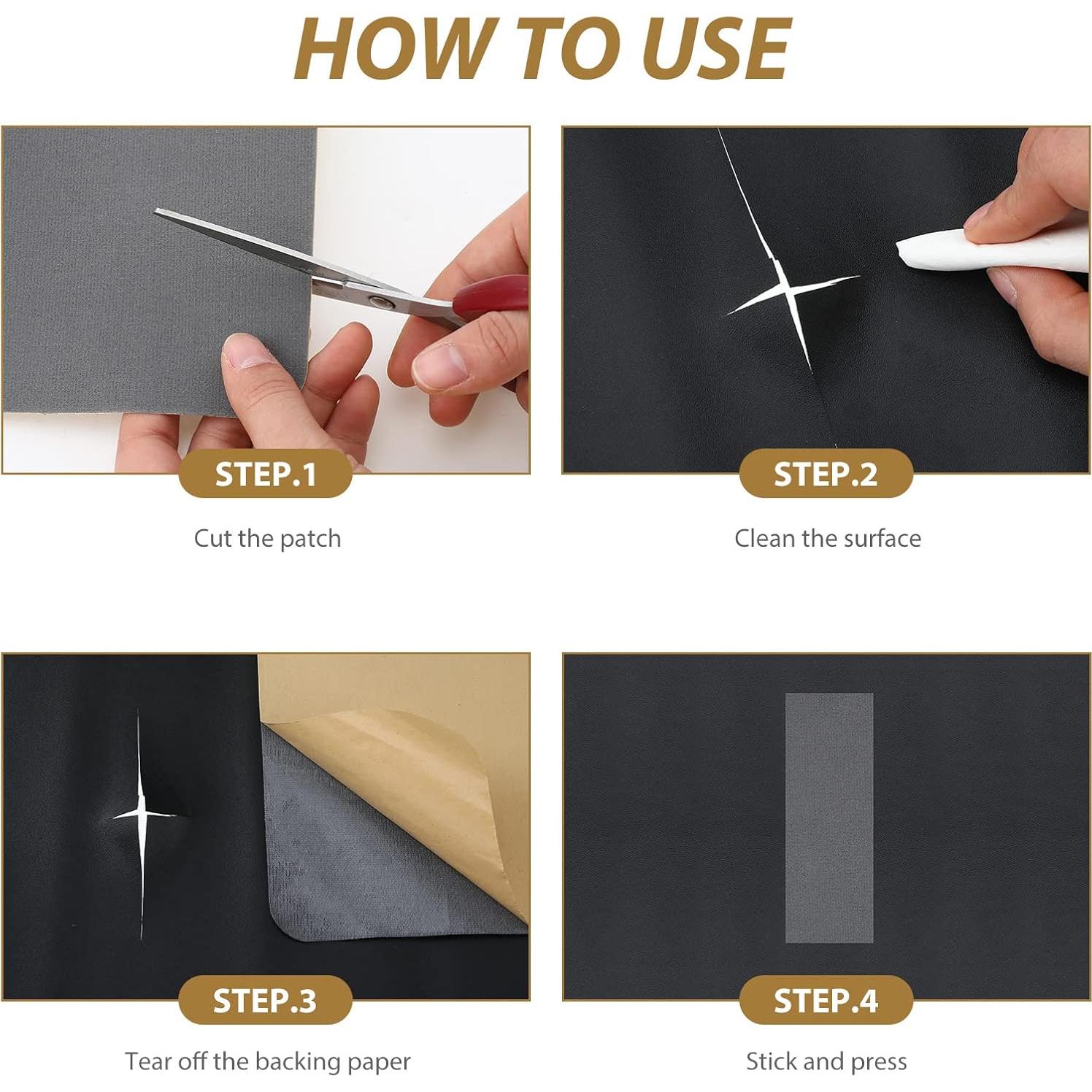 HOW TO USE

STEP.1

Cut the patch

STEP.2

Clean the surface

STEP.3

Tear off the backing paper

STEP.4

Stick and press