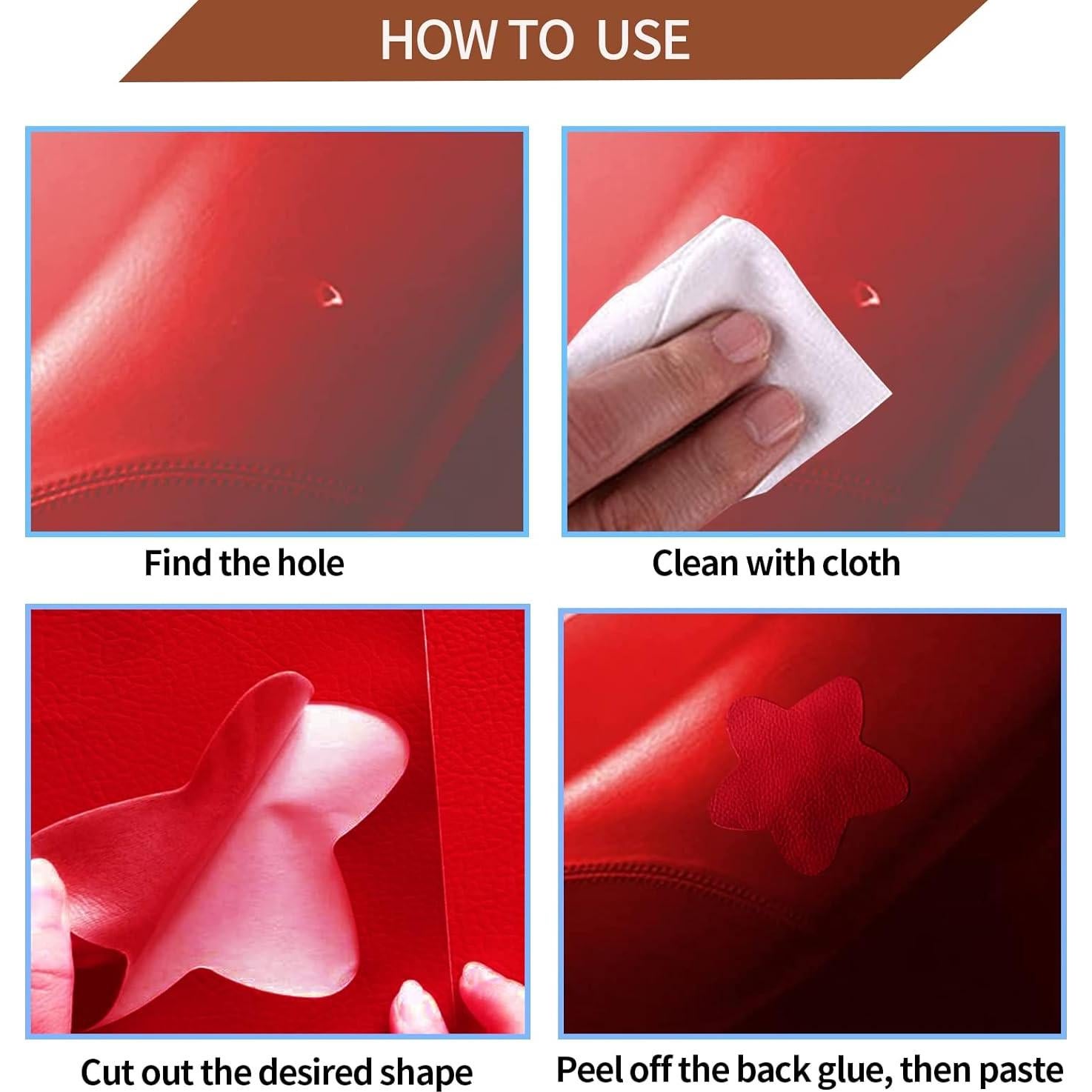 HOW TO USE

Find the hole

Clean with cloth

Cut out the desired shape

Peel off the back glue, then paste