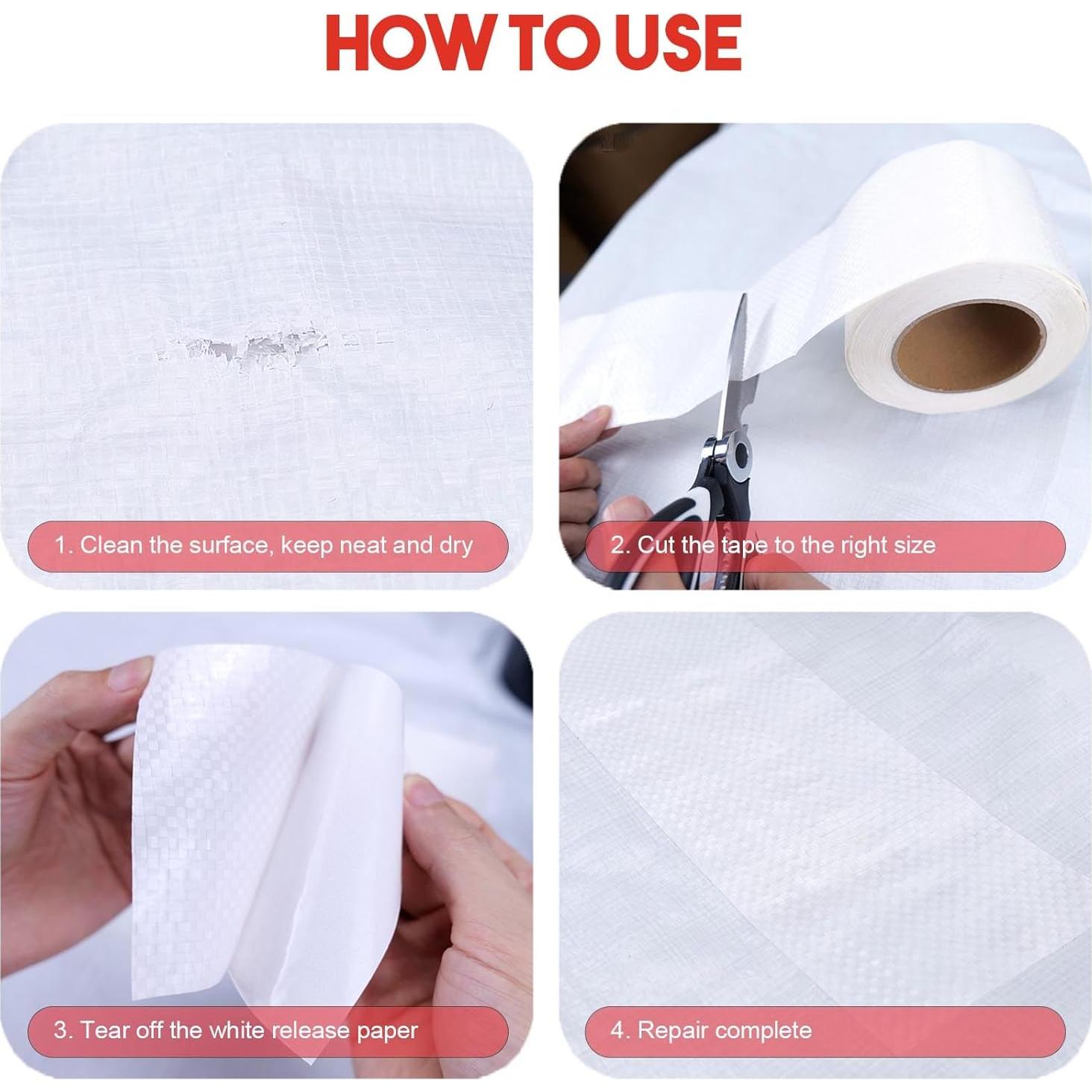 HOW TO USE

1. Clean the surface, keep neat and dry

2. Cut the tape to the right size

3. Tear off the white release paper

4. Repair complete