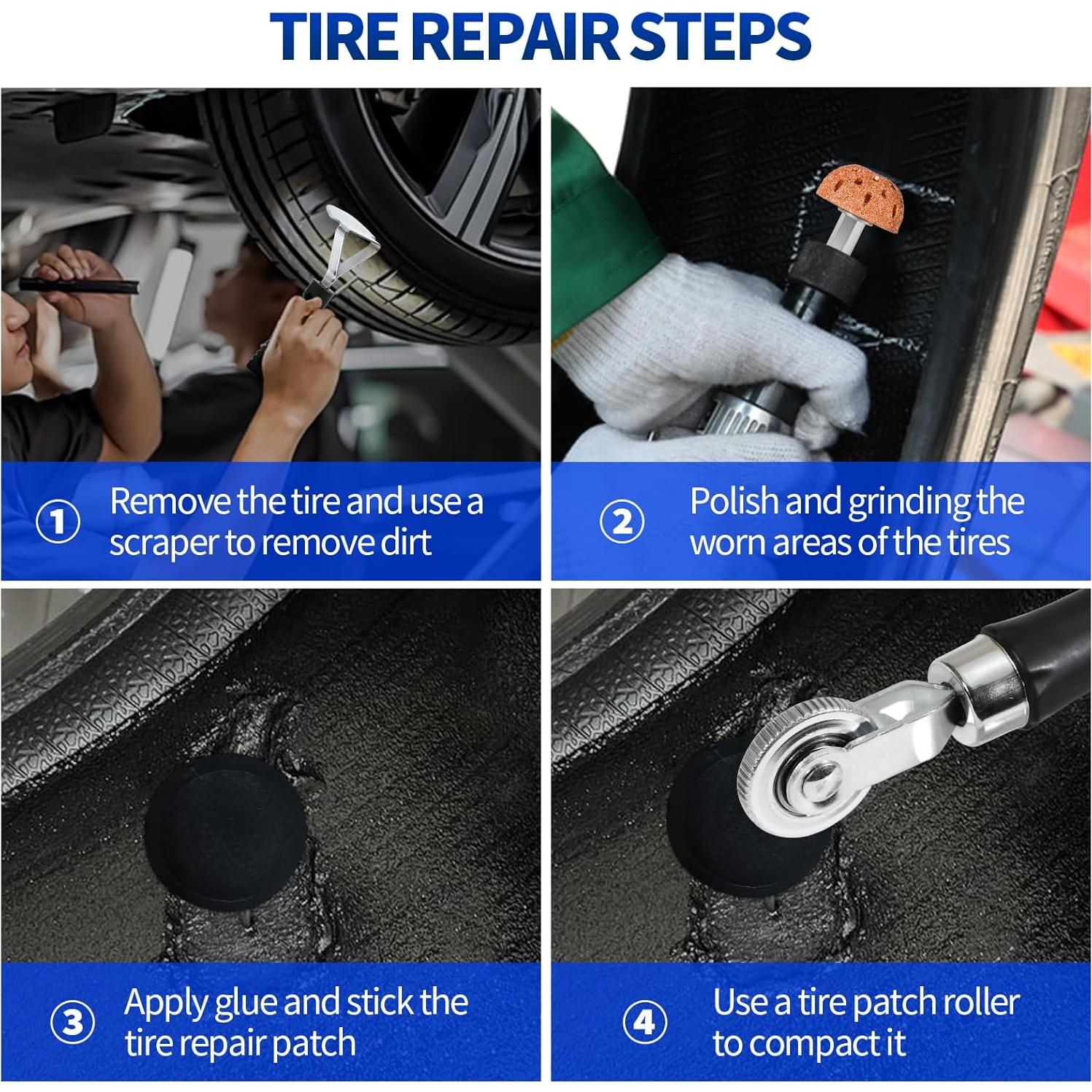 TIRE REPAIR STEPS

① Remove the tire and use a scraper to remove dirt

② Polish and grinding the worn areas of the tires

③ Apply glue and stick the tire repair patch

④ Use a tire patch roller to compact it