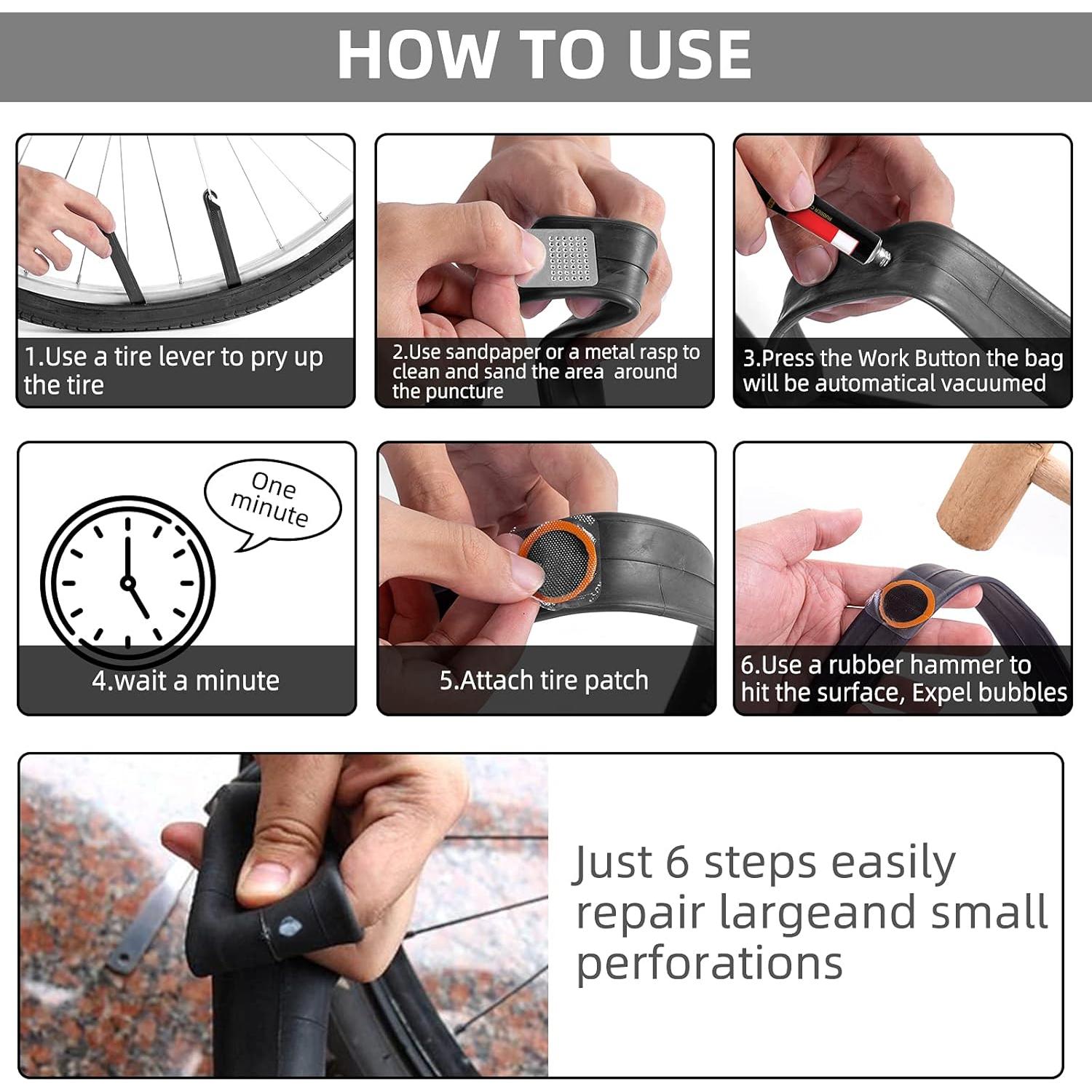 HOW TO USE

1.Use a tire lever to pry up the tire

2.Use sandpaper or a metal rasp to clean and sand the area around the puncture

3.Press the Work Button the bag will be automatical vacuumed

One minute

4.wait a minute

5.Attach tire patch

6.Use a rubber hammer to hit the surface, Expel bubbles

Just 6 steps easily repair largeand small perforations