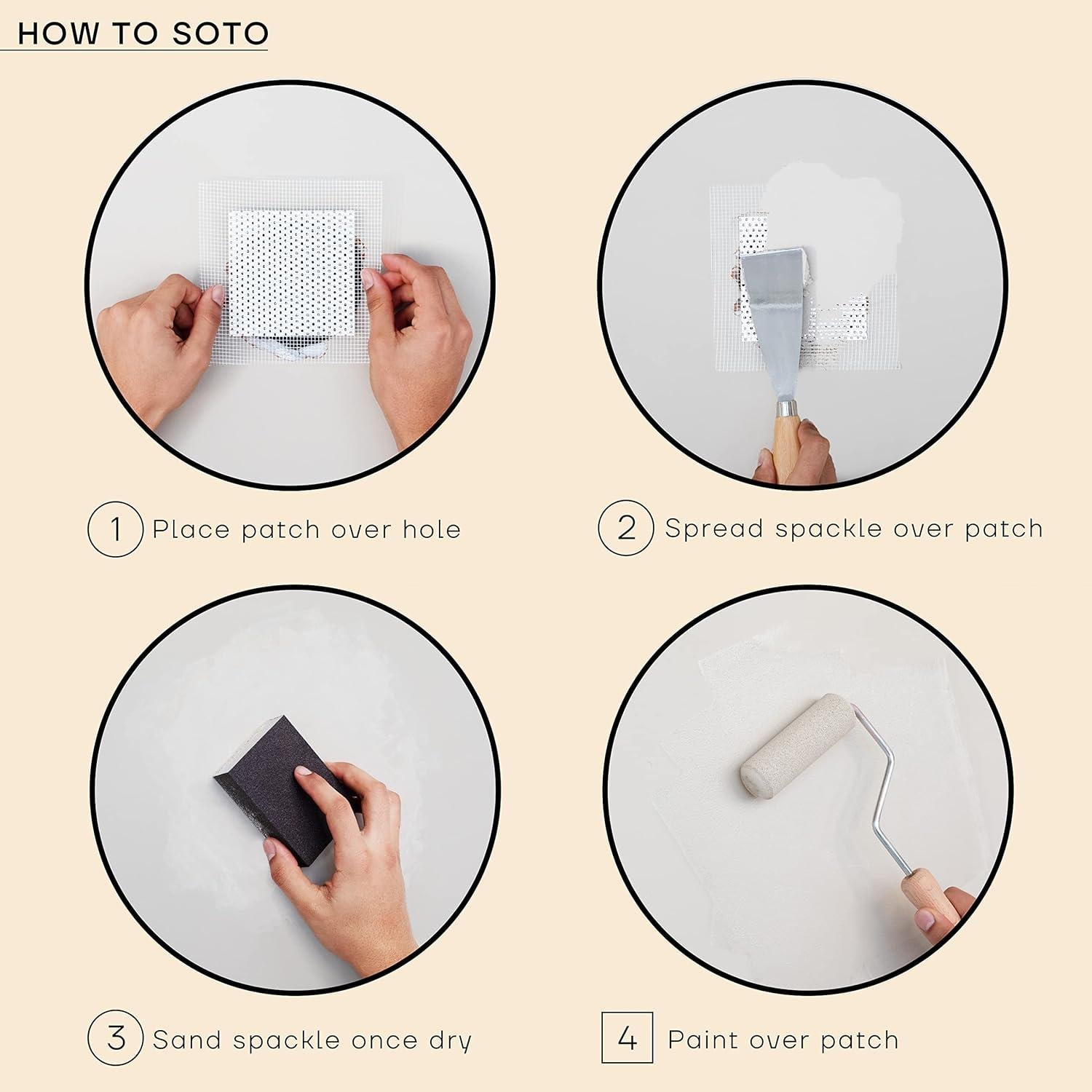 HOW TO SOTO

1 Place patch over hole

2 Spread spackle over patch

3 Sand spackle once dry

4 Paint over patch