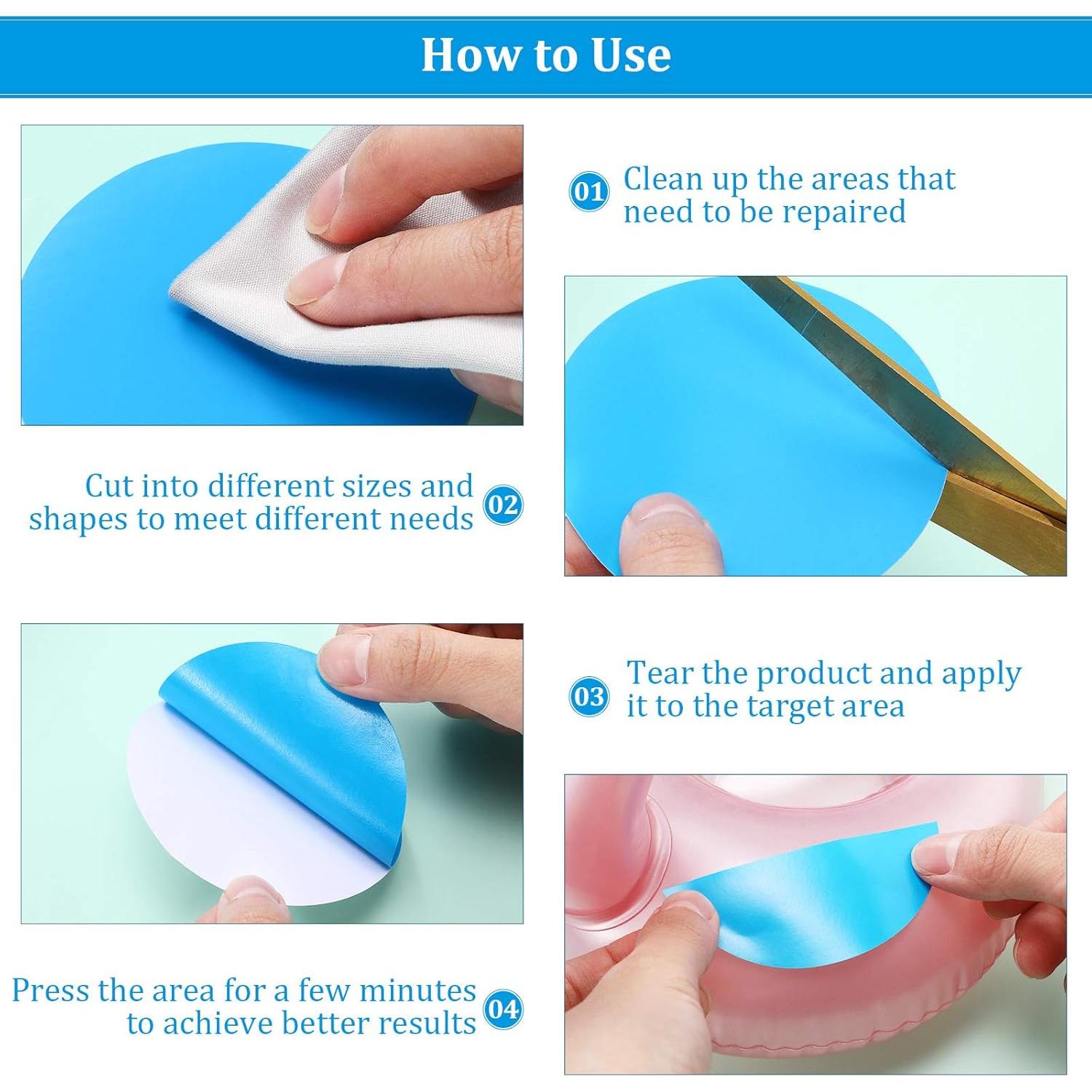 How to Use

01 Clean up the areas that need to be repaired

Cut into different sizes and shapes to meet different needs 02

03 Tear the product and apply it to the target area

Press the area for a few minutes to achieve better results 04